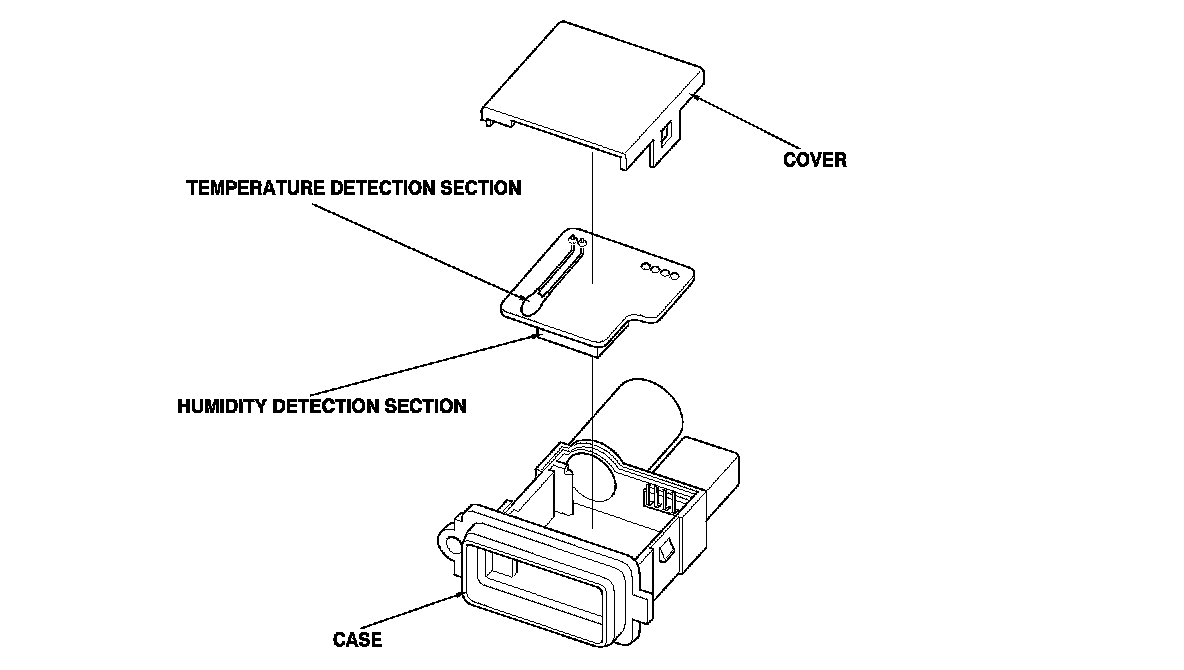 COVER

TEMPERATURE DETECTION SECTION

HUMIDITY DETECTION SECTION

CASE