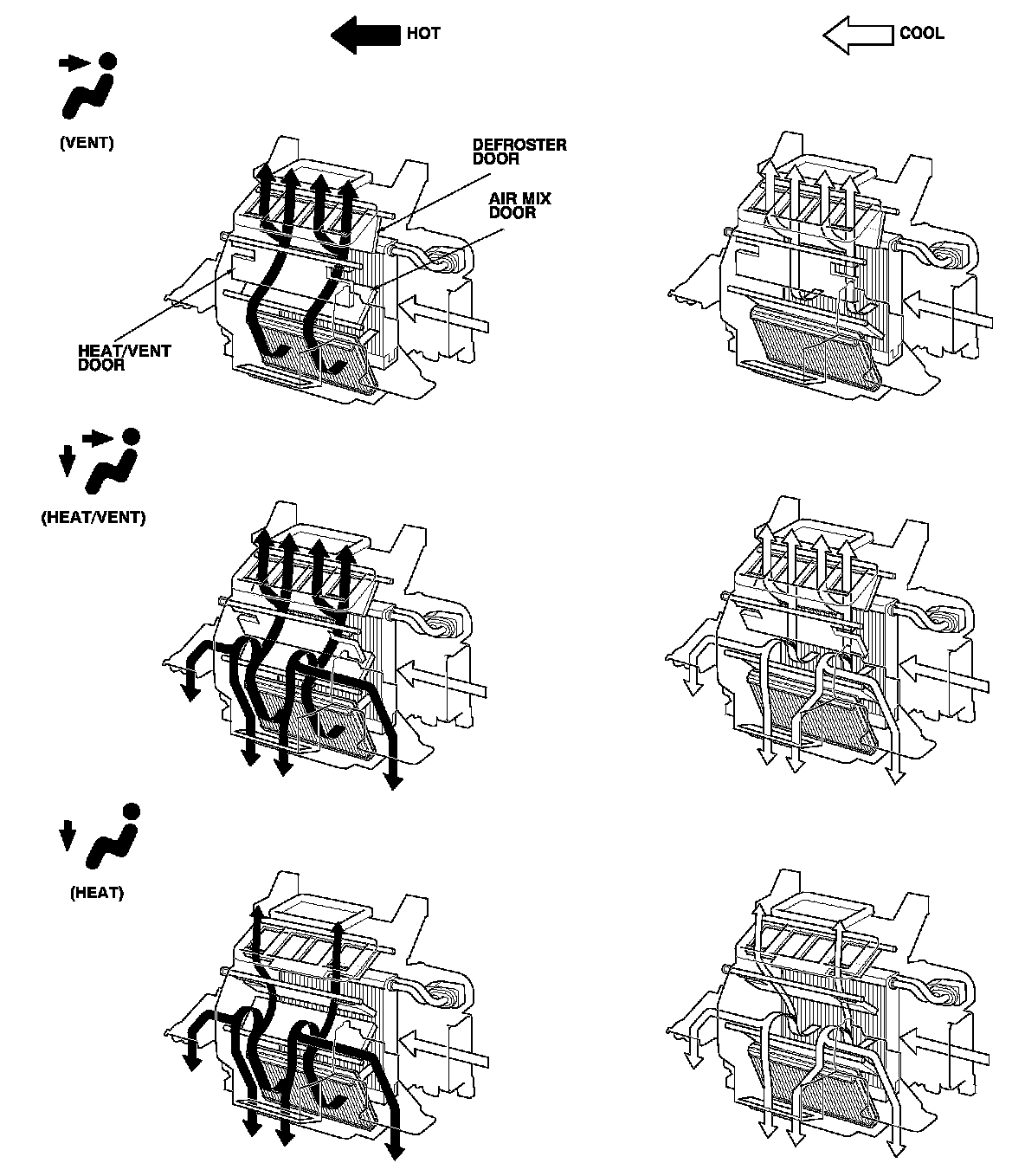 HOT

COOL

(VENT)

DEFROSTER DOOR

AIR MIX DOOR

HEAT/VENT DOOR

(HEAT/VENT)

(HEAT)