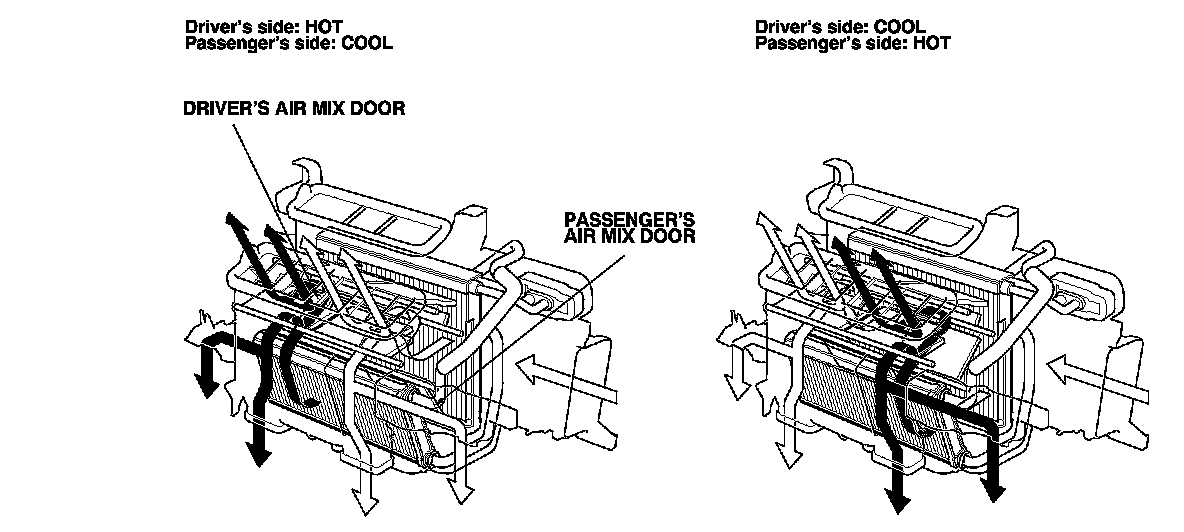 Driver's side: HOT
Passenger's side: COOL

DRIVER'S AIR MIX DOOR

PASSENGER'S AIR MIX DOOR

Driver's side: COOL
Passenger's side: HOT