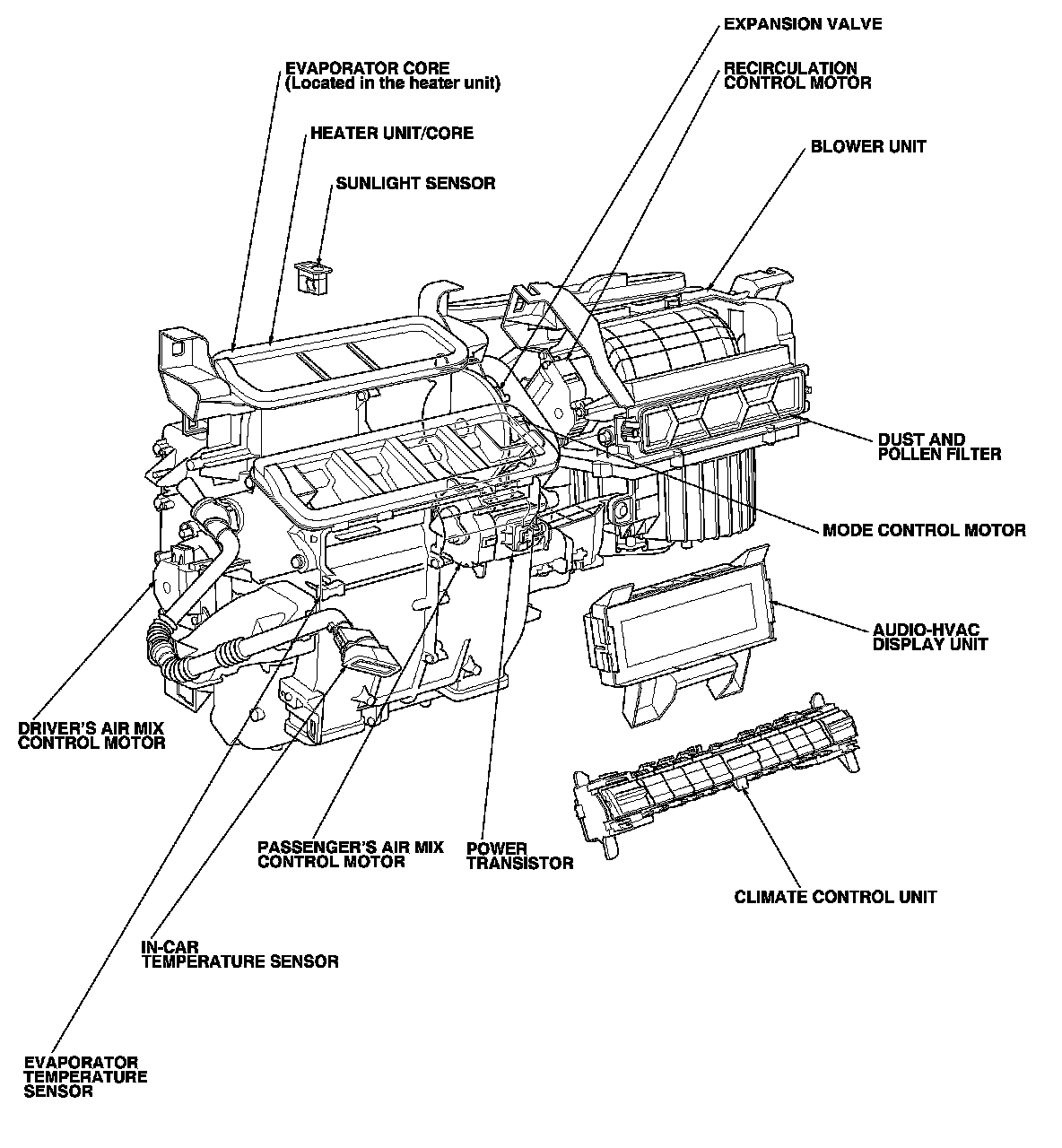 EXPANSION VALVE

EVAPORATOR CORE
(Located in the heater unit)

RECIRCULATION
CONTROL MOTOR

HEATER UNIT/CORE

BLOWER UNIT

SUNLIGHT SENSOR

DUST AND
POLLEN FILTER

MODE CONTROL MOTOR

AUDIO-HVAC
DISPLAY UNIT

DRIVER'S AIR MIX
CONTROL MOTOR

PASSENGER'S AIR MIX
CONTROL MOTOR

POWER
TRANSISTOR

CLIMATE CONTROL UNIT

IN-CAR
TEMPERATURE SENSOR

EVAPORATOR
TEMPERATURE
SENSOR