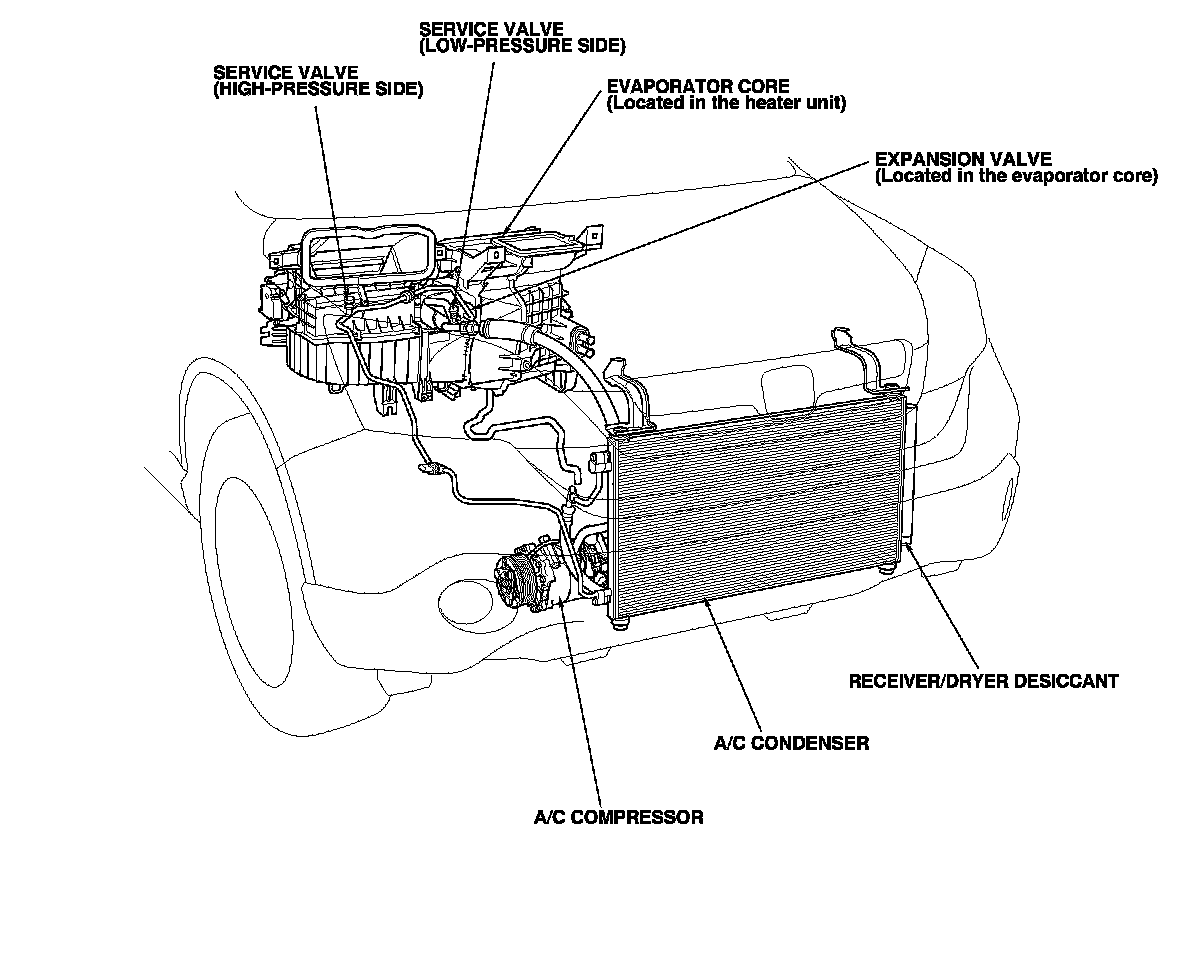 SERVICE VALVE
(LOW-PRESSURE SIDE)

SERVICE VALVE
(HIGH-PRESSURE SIDE)

EVAPORATOR CORE
(Located in the heater unit)

EXPANSION VALVE
(Located in the evaporator core)

RECEIVER/DRYER DESICCANT

A/C CONDENSER

A/C COMPRESSOR