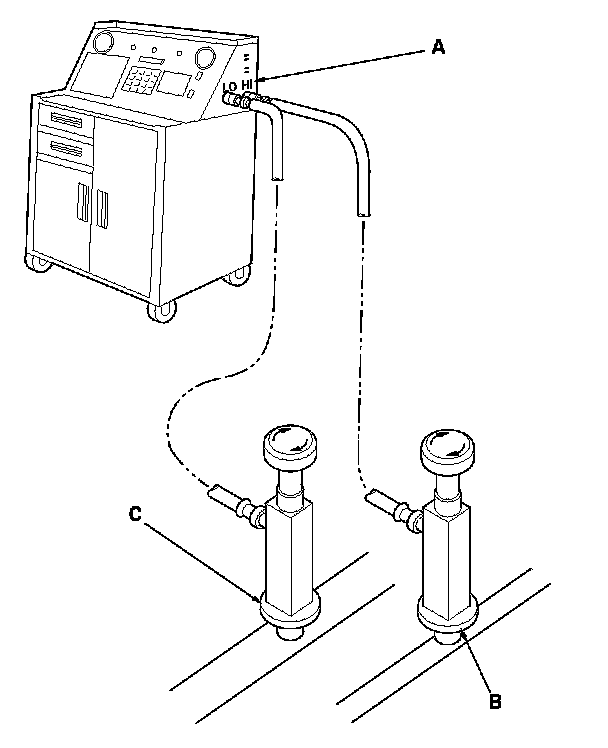 A
LO HI
C
B