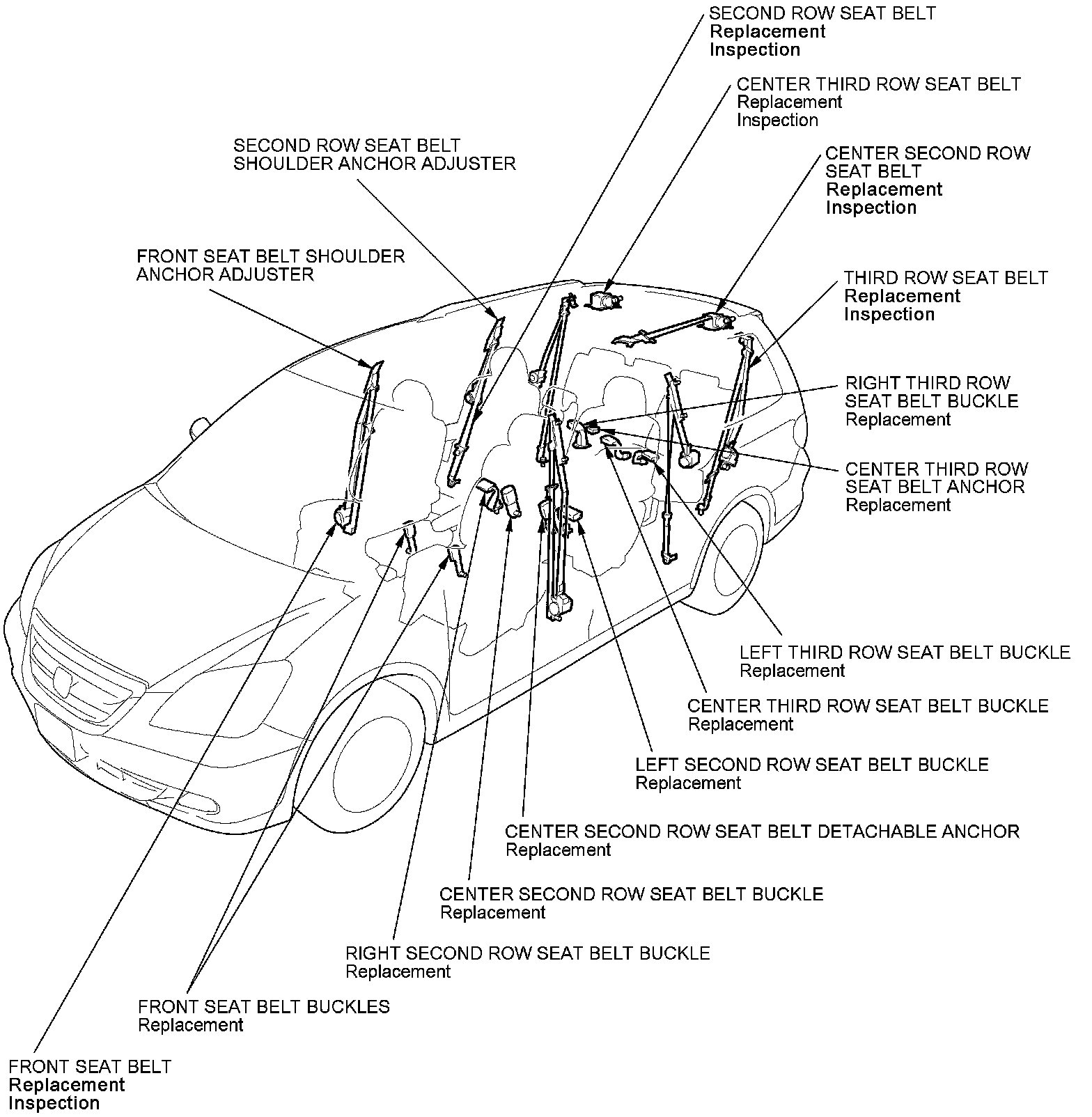 SECOND ROW SEAT BELT
Replacement
Inspection

CENTER THIRD ROW SEAT BELT
Replacement
Inspection

SECOND ROW SEAT BELT
SHOULDER ANCHOR ADJUSTER

CENTER SECOND ROW
SEAT BELT
Replacement
Inspection

FRONT SEAT BELT SHOULDER
ANCHOR ADJUSTER

THIRD ROW SEAT BELT
Replacement
Inspection

RIGHT THIRD ROW
SEAT BELT BUCKLE
Replacement

CENTER THIRD ROW
SEAT BELT ANCHOR
Replacement

LEFT THIRD ROW SEAT BELT BUCKLE
Replacement

CENTER THIRD ROW SEAT BELT BUCKLE
Replacement

LEFT SECOND ROW SEAT BELT BUCKLE
Replacement

CENTER SECOND ROW SEAT BELT DETACHABLE ANCHOR
Replacement

CENTER SECOND ROW SEAT BELT BUCKLE
Replacement

RIGHT SECOND ROW SEAT BELT BUCKLE
Replacement

FRONT SEAT BELT BUCKLES
Replacement

FRONT SEAT BELT
Replacement
Inspection