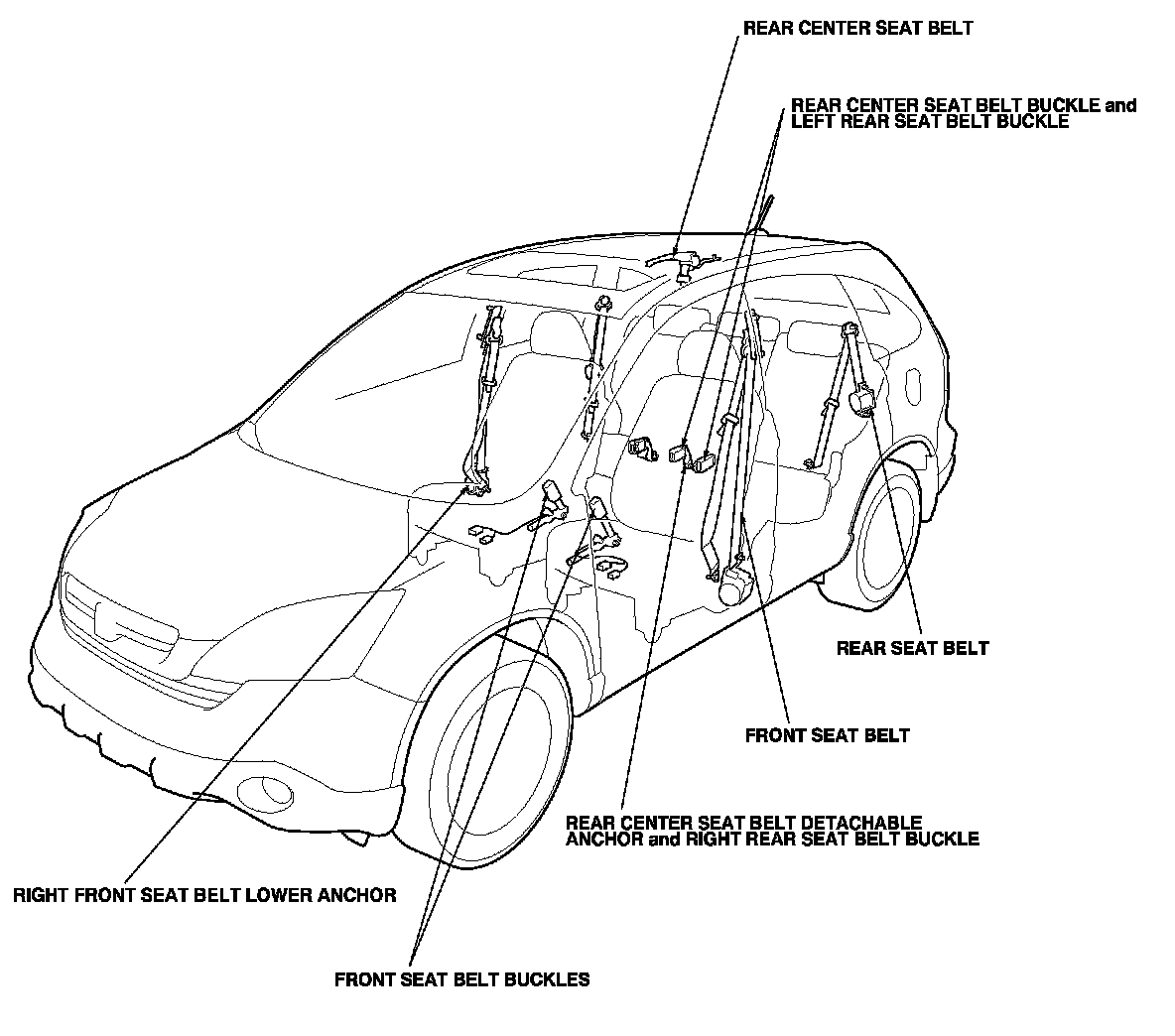 REAR CENTER SEAT BELT

REAR CENTER SEAT BELT BUCKLE and LEFT REAR SEAT BELT BUCKLE

REAR SEAT BELT

FRONT SEAT BELT

REAR CENTER SEAT BELT DETACHABLE ANCHOR and RIGHT REAR SEAT BELT BUCKLE

RIGHT FRONT SEAT BELT LOWER ANCHOR

FRONT SEAT BELT BUCKLES