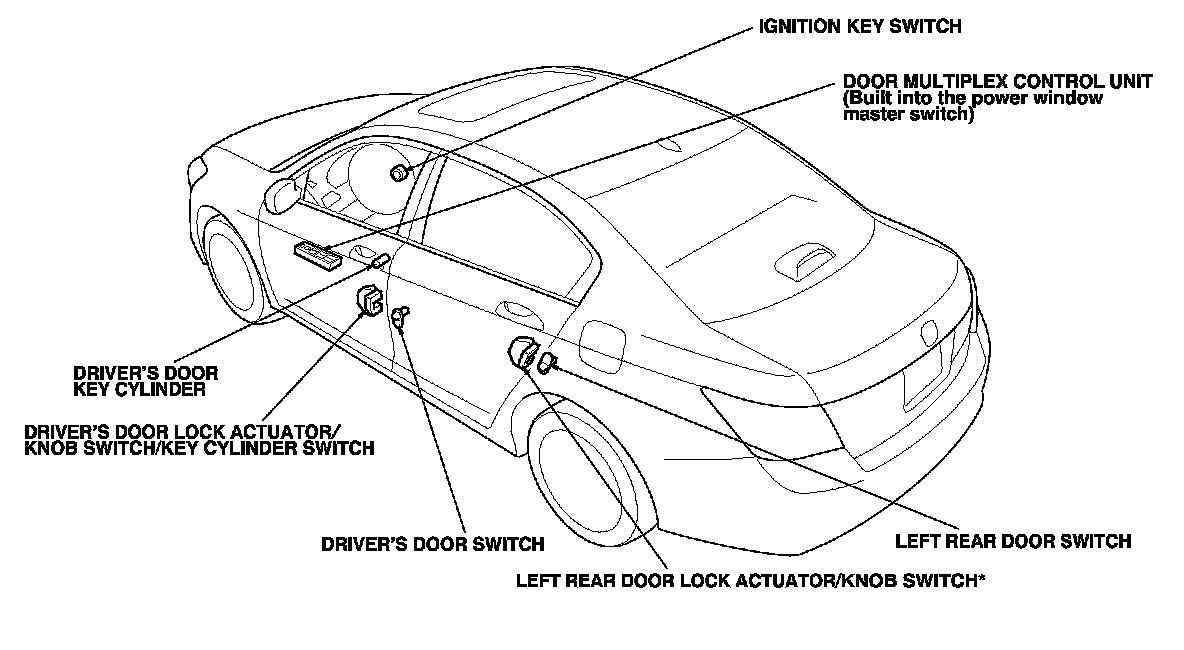 IGNITION KEY SWITCH

DOOR MULTIPLEX CONTROL UNIT
(Built into the power window master switch)

DRIVER'S DOOR KEY CYLINDER

DRIVER'S DOOR LOCK ACTUATOR/ KNOB SWITCH/KEY CYLINDER SWITCH

DRIVER'S DOOR SWITCH

LEFT REAR DOOR SWITCH

LEFT REAR DOOR LOCK ACTUATOR/KNOB SWITCH*