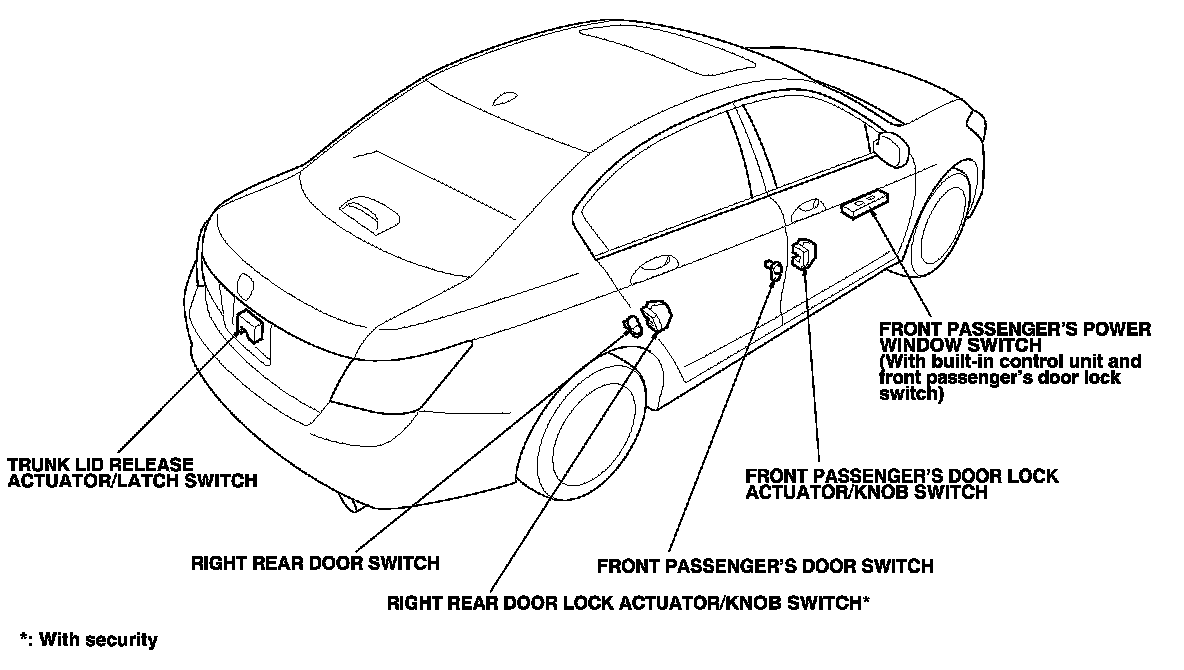 FRONT PASSENGER'S POWER WINDOW SWITCH
(With built-in control unit and front passenger's door lock switch)

TRUNK LID RELEASE ACTUATOR/LATCH SWITCH

FRONT PASSENGER'S DOOR LOCK ACTUATOR/KNOB SWITCH

RIGHT REAR DOOR SWITCH

FRONT PASSENGER'S DOOR SWITCH

RIGHT REAR DOOR LOCK ACTUATOR/KNOB SWITCH*

*: With security