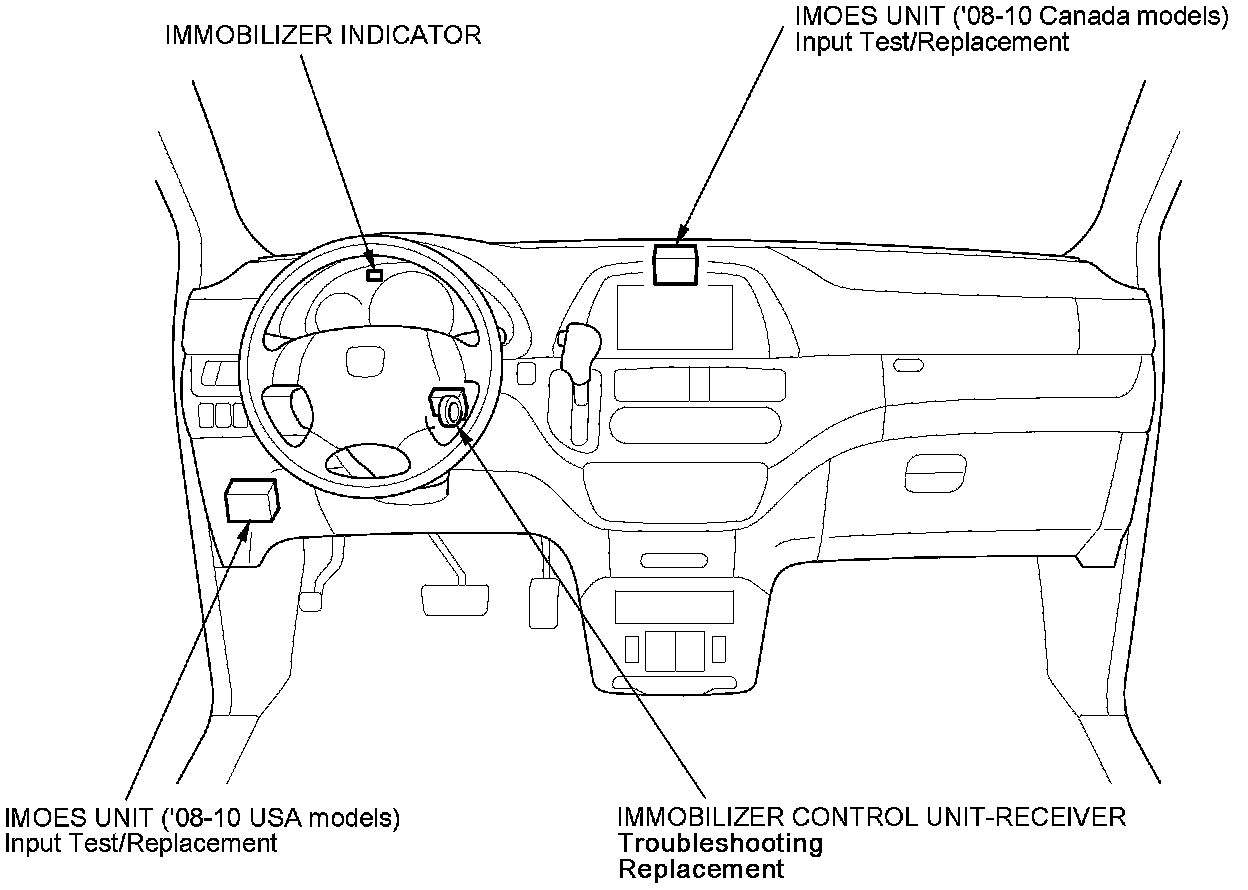 IMMOBILIZER INDICATOR

IMOES UNIT ('08-10 Canada models)
Input Test/Replacement

IMOES UNIT ('08-10 USA models)
Input Test/Replacement

IMMOBILIZER CONTROL UNIT-RECEIVER
Troubleshooting
Replacement