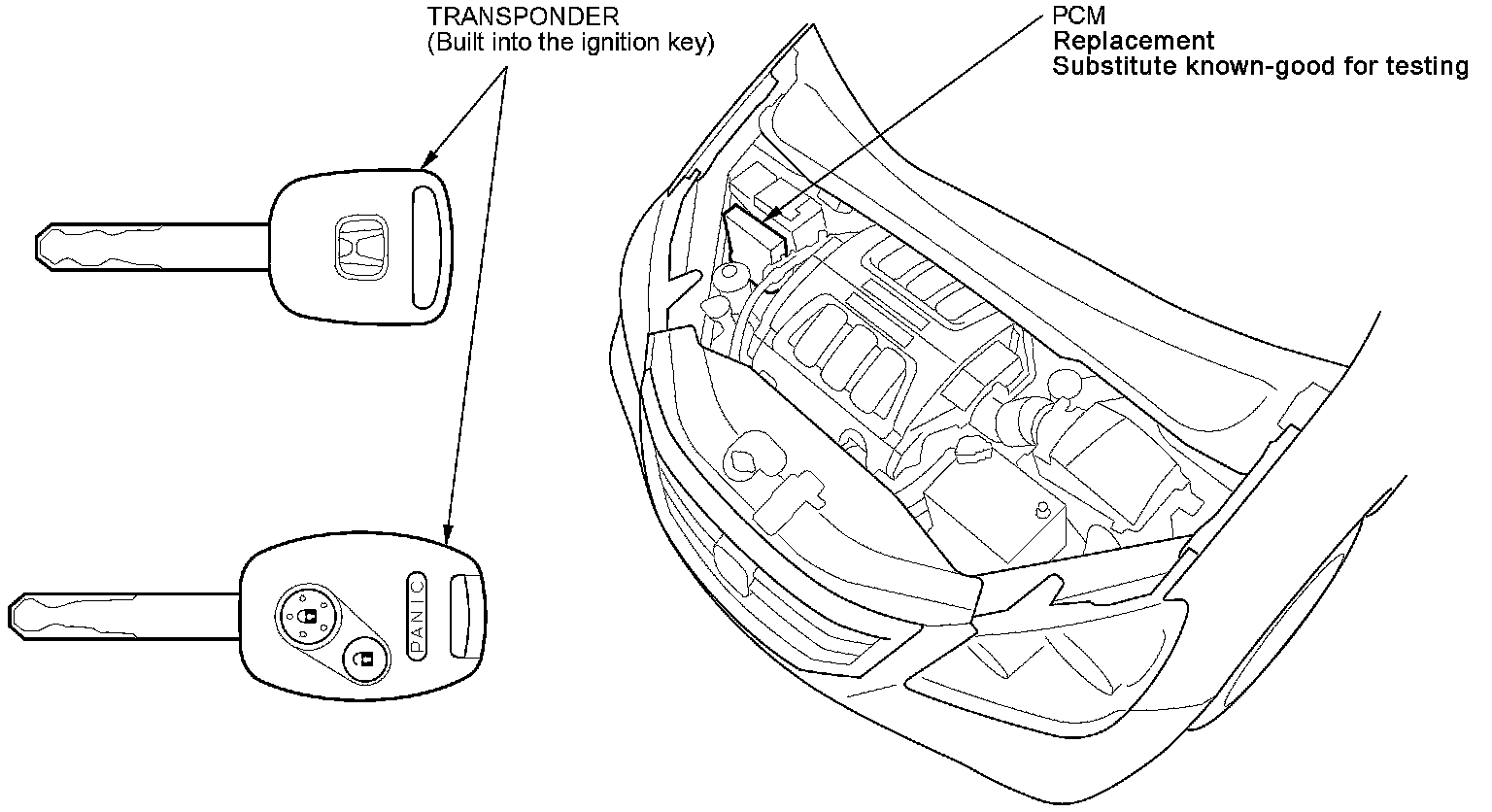 TRANSPONDER
(Built into the ignition key)

PCM
Replacement
Substitute known-good for testing

PANIC