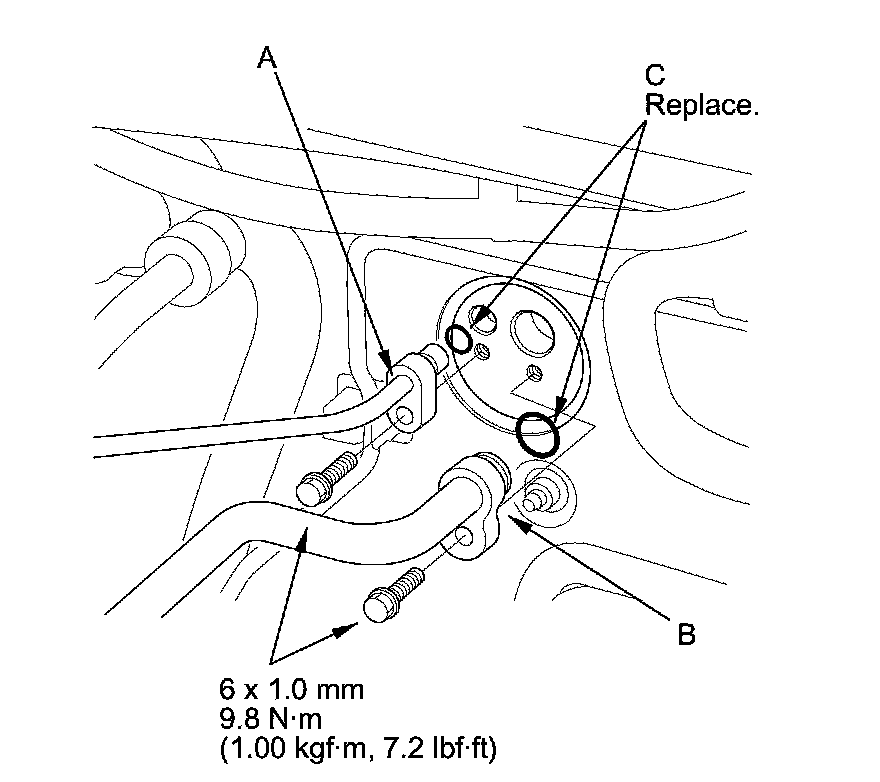 A

C
Replace.

B

6 x 1.0 mm
9.8 N·m
(1.00 kgf·m, 7.2 lbf·ft)