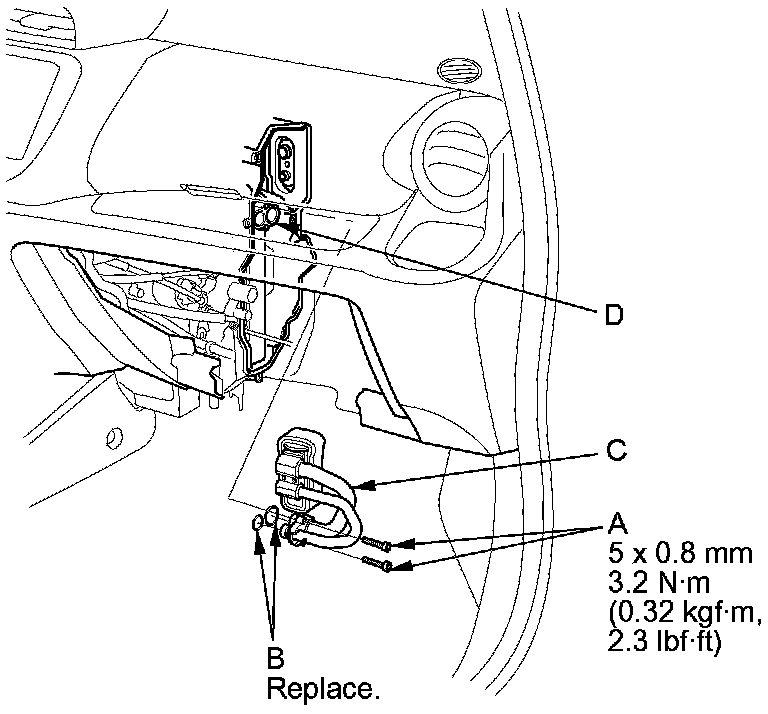 D

C

A
5 x 0.8 mm
3.2 N·m
(0.32 kgf·m,
2.3 lbf·ft)

B
Replace.