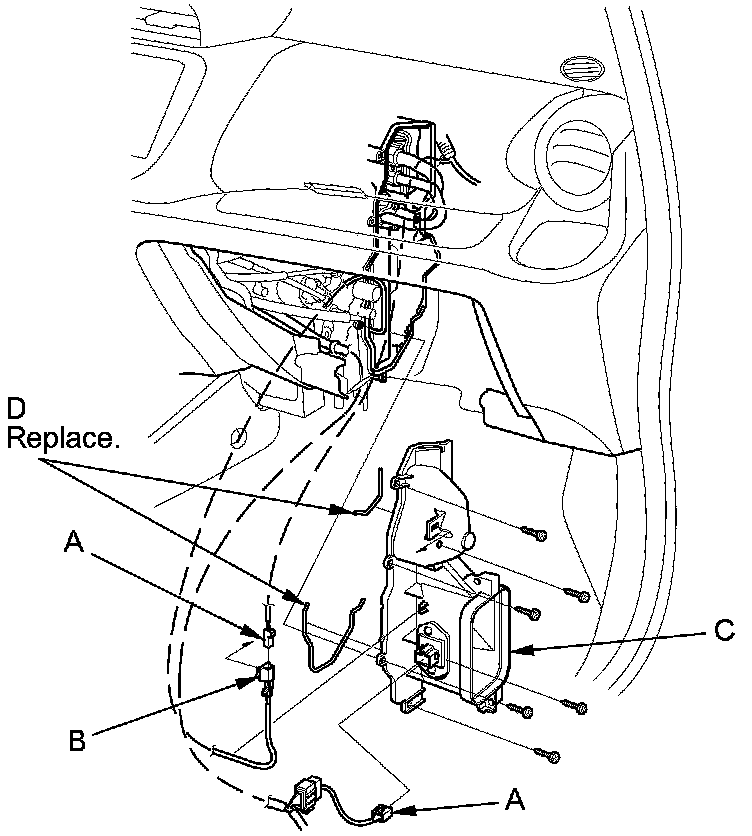 D
Replace.

A

C

B

A