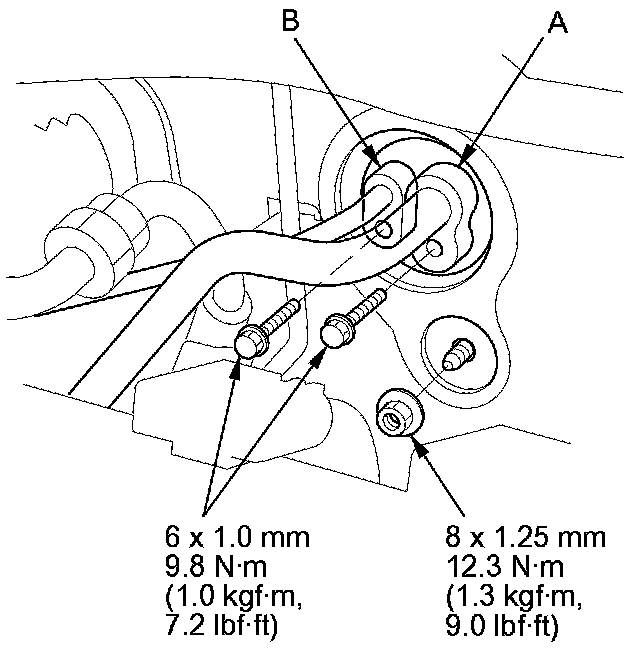 B

A

6 x 1.0 mm
9.8 N·m
(1.0 kgf·m,
7.2 lbf·ft)

8 x 1.25 mm
12.3 N·m
(1.3 kgf·m,
9.0 lbf·ft)