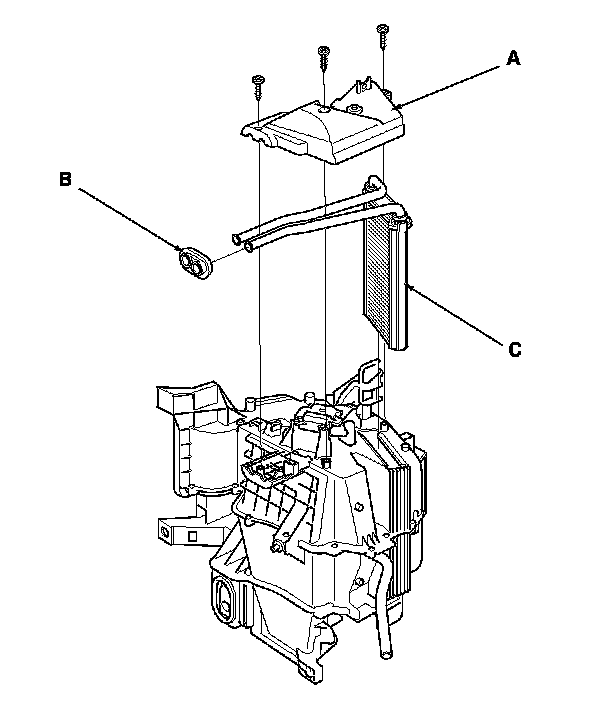 A

B

C