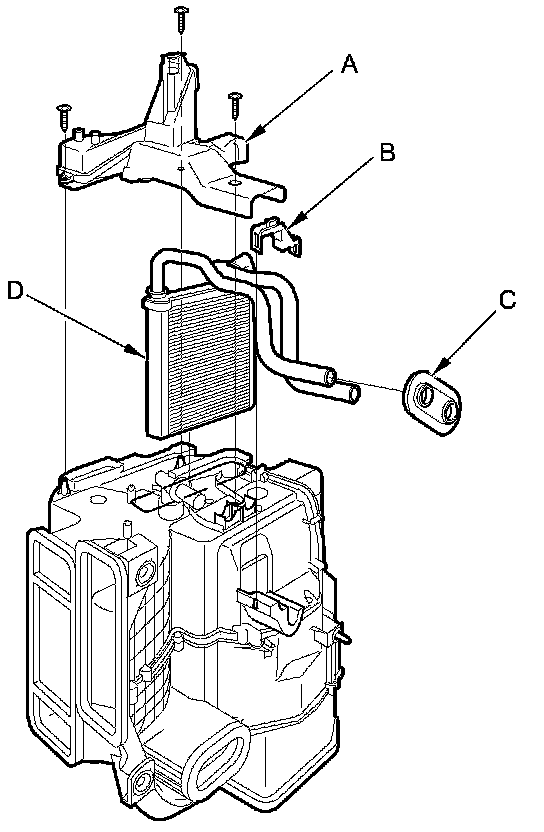 A
B
D
C