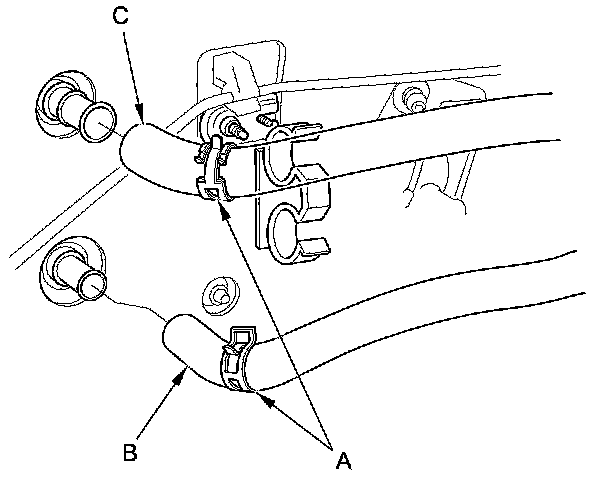 C

B

A