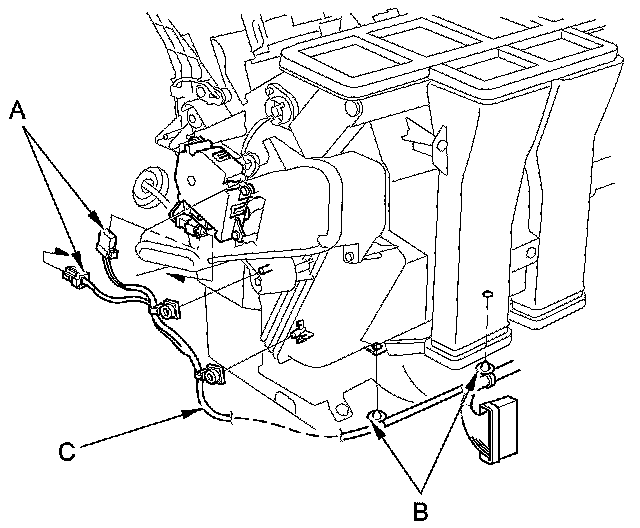 A
C
B