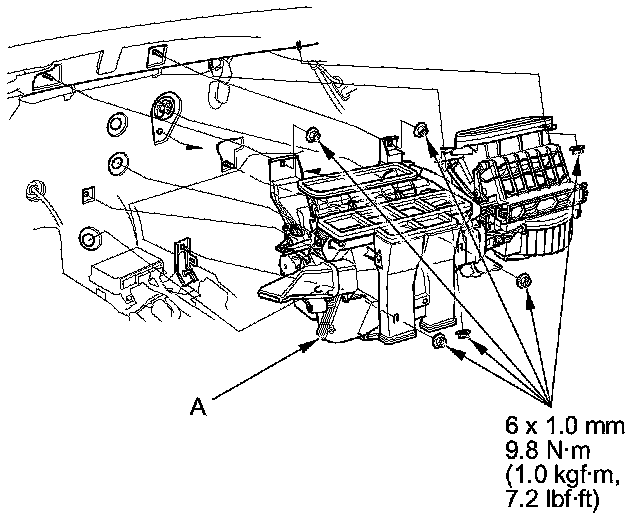 A

6 x 1.0 mm
9.8 N·m
(1.0 kgf·m,
7.2 lbf·ft)