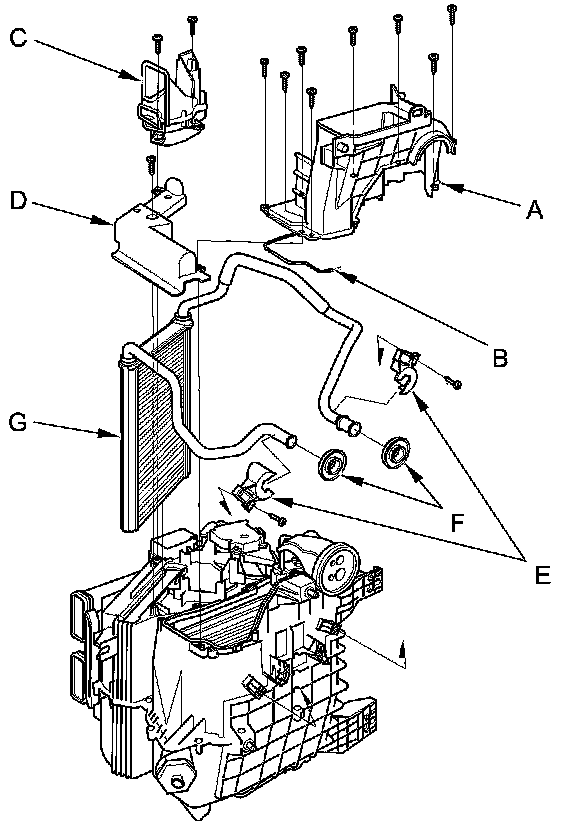 C
A
D
B
G
F
E