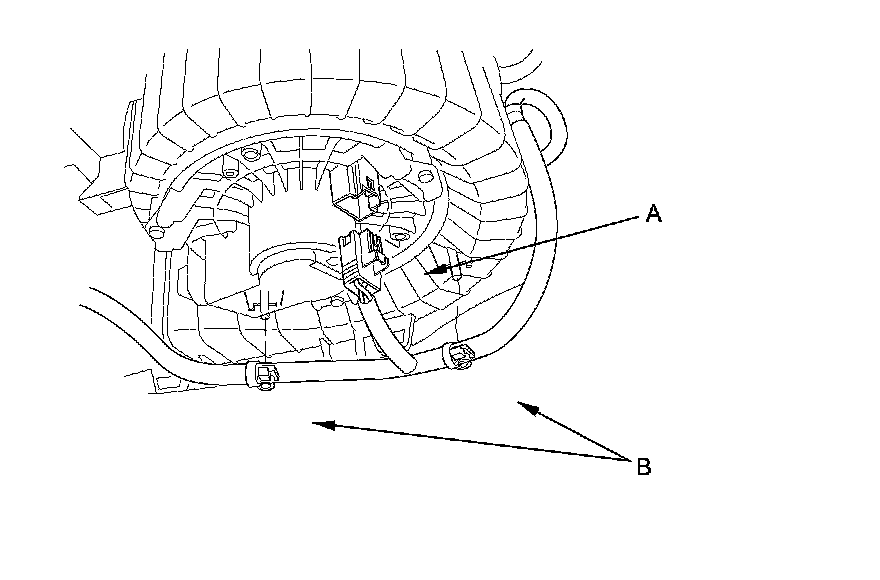 A

B