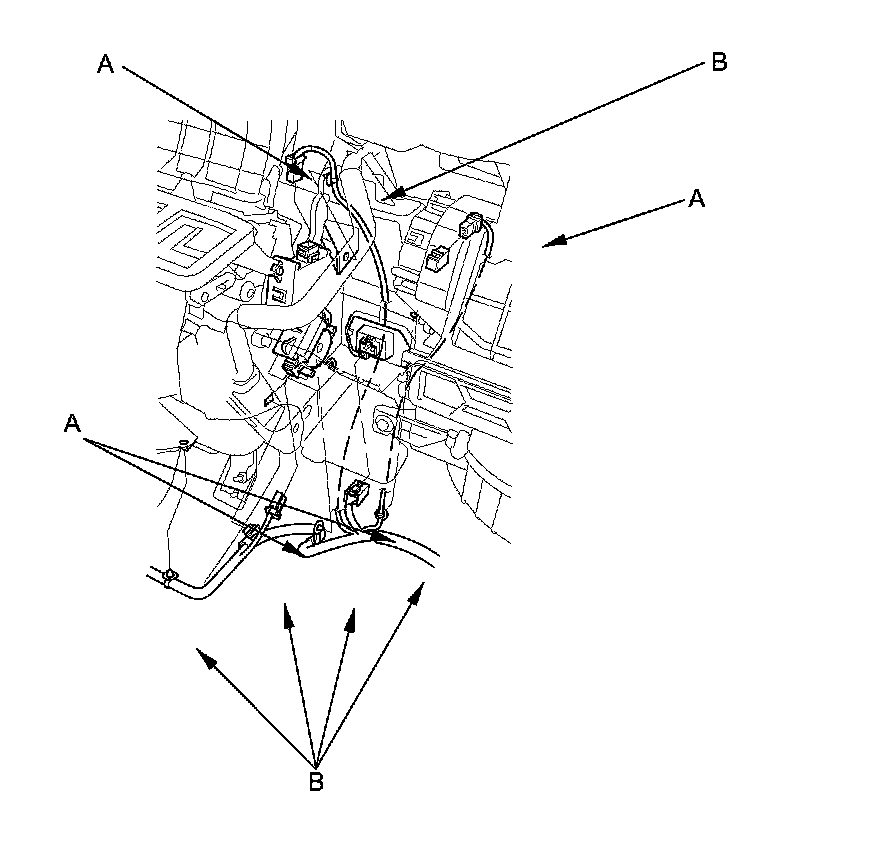 A
B
A
A
B