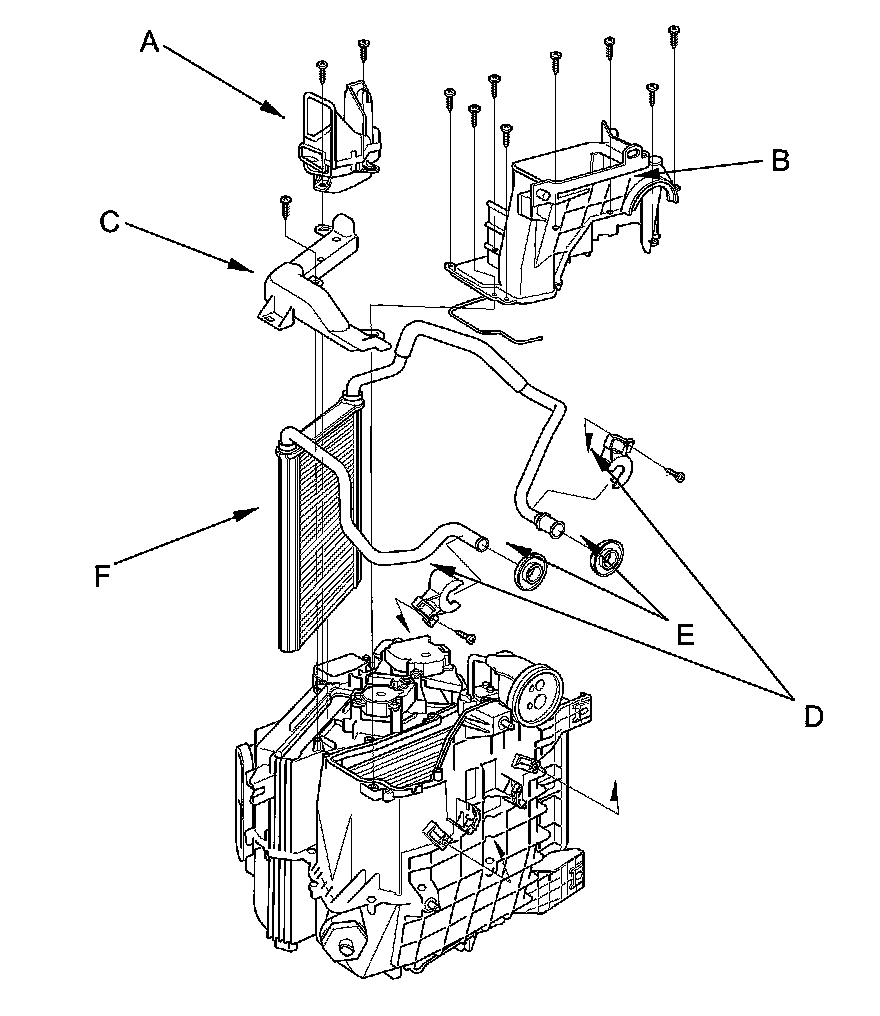 A
B
C
F
E
D