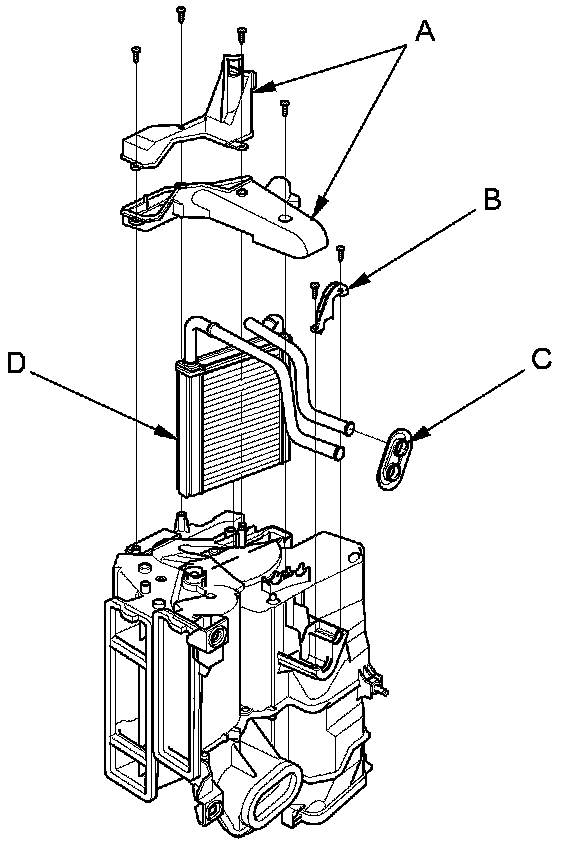 A
B
D
C