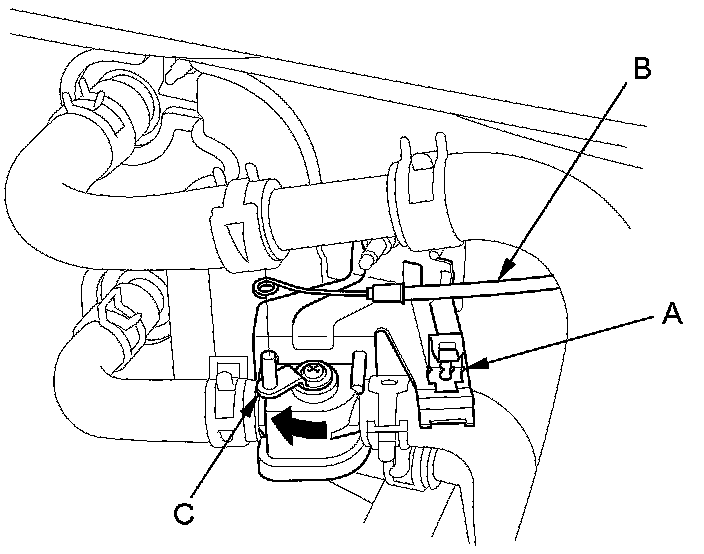 B
A
C