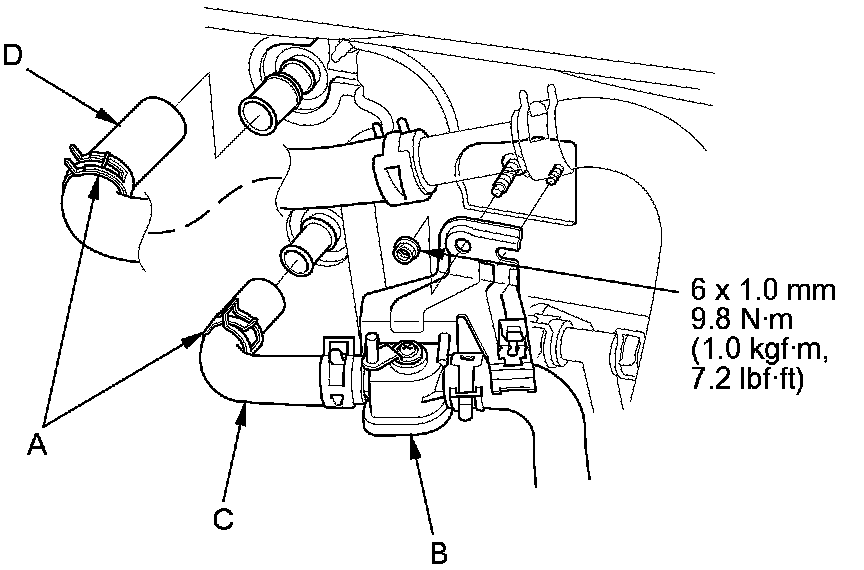 D

6 x 1.0 mm
9.8 N·m
(1.0 kgf·m,
7.2 lbf·ft)

A

C

B