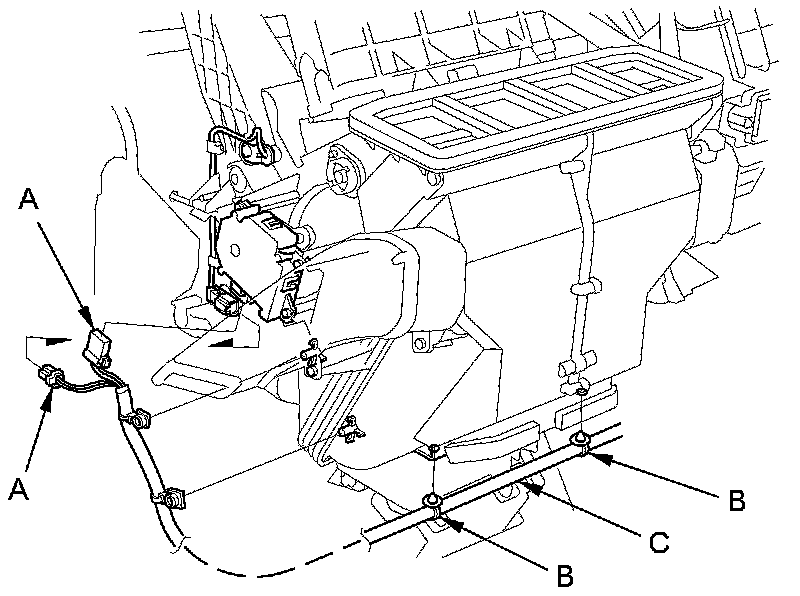 A
A
B
C
B