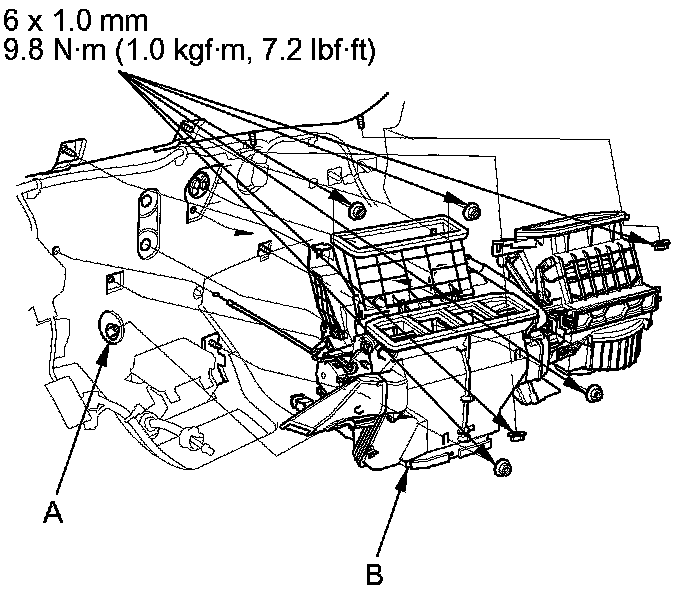 6 x 1.0 mm
9.8 N·m (1.0 kgf·m, 7.2 lbf·ft)

A

B