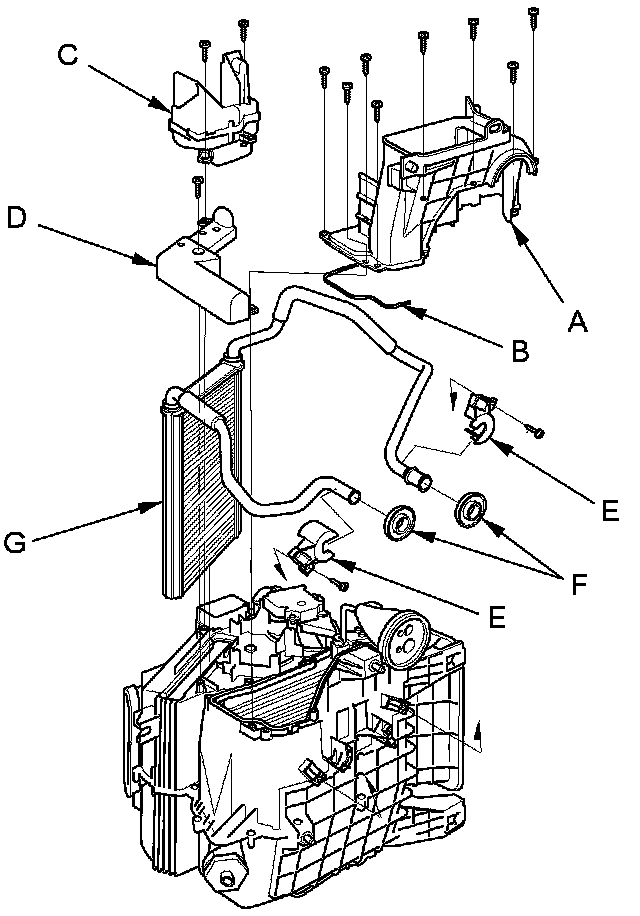 C
D
A
B
E
G
F
E