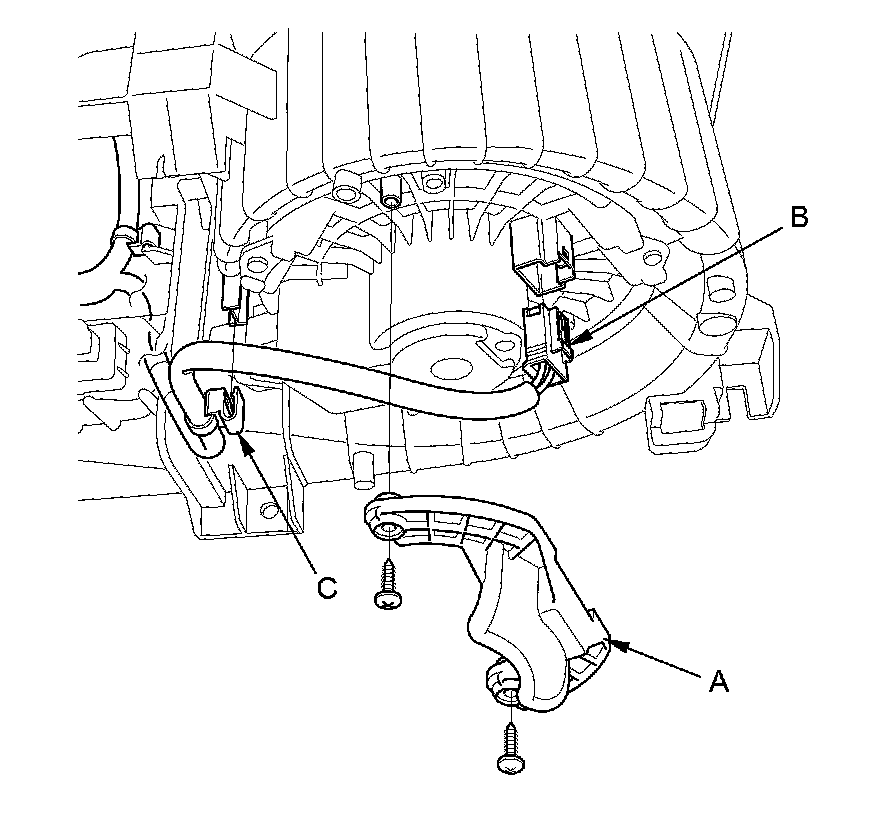 B
C
A