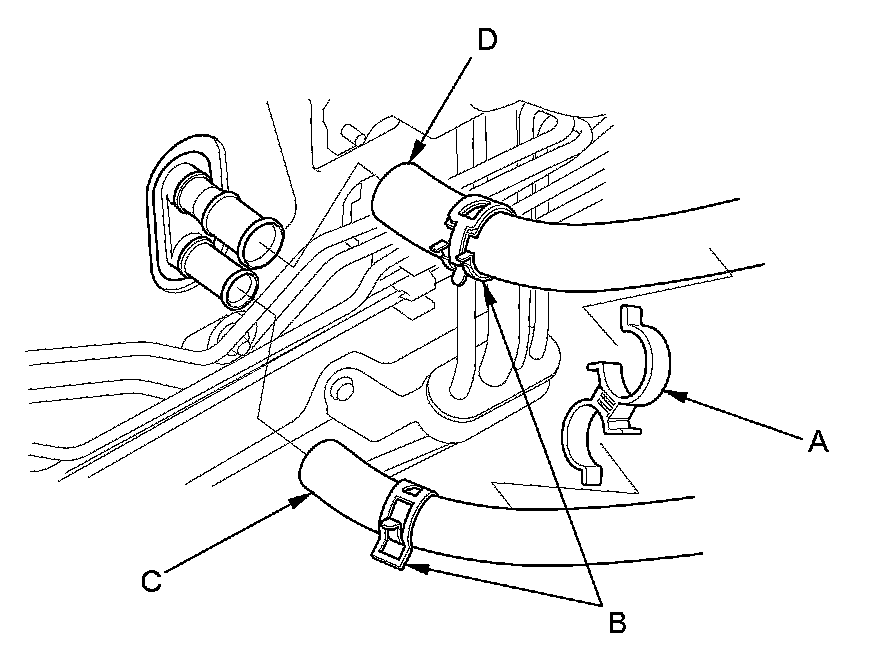 D

A

C

B