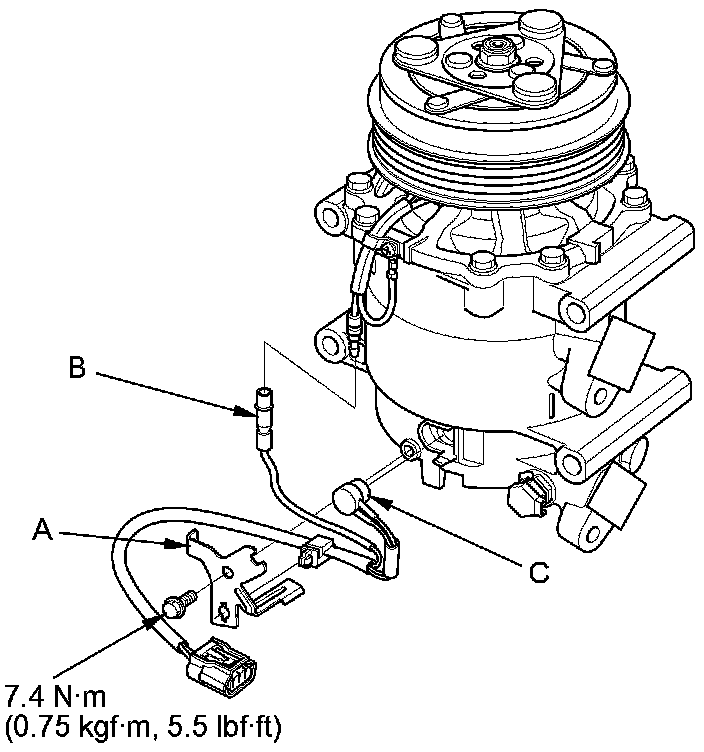 B

A

C

7.4 N·m
(0.75 kgf·m, 5.5 lbf·ft)