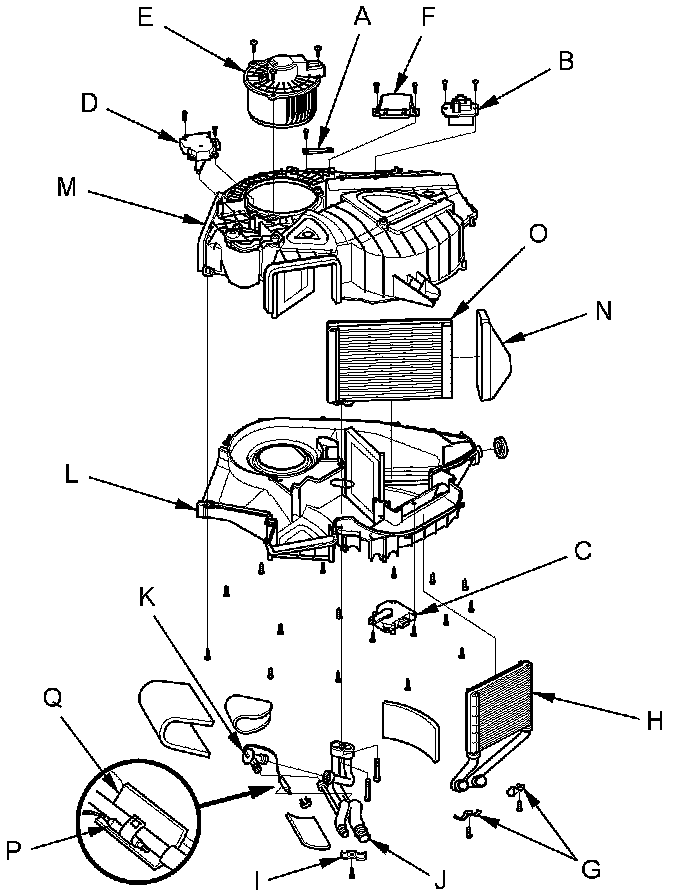 E
A
F
B
D
M
O
N
L
C
K
Q
H
P
I
J
G