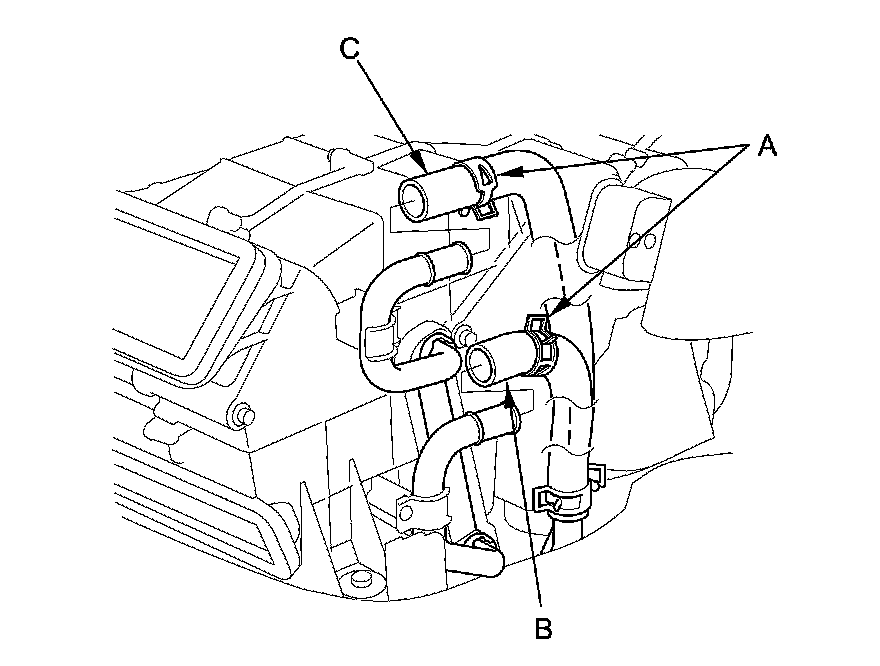 C

A

B