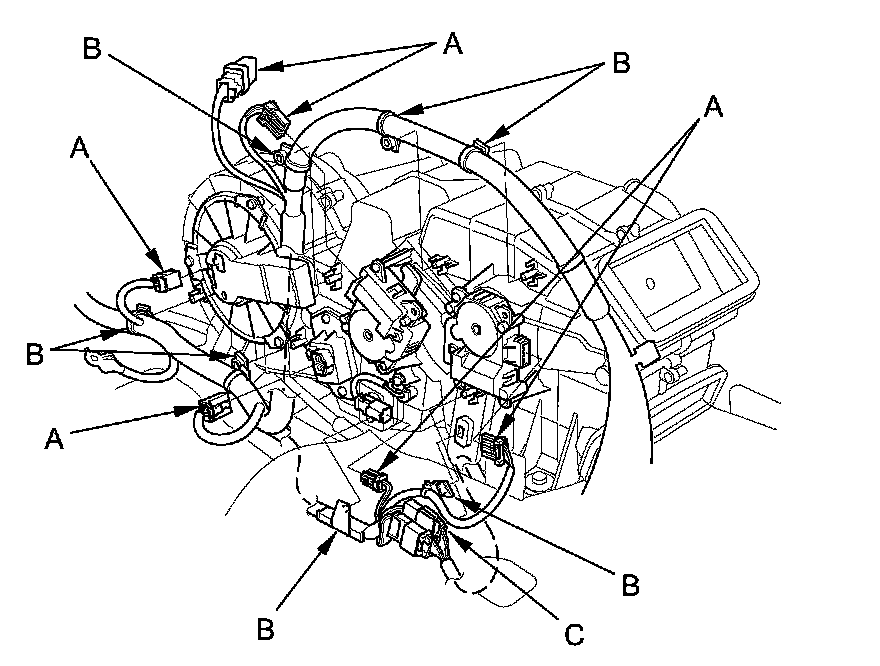 B
A
B
A
A
B
A
B
B
C