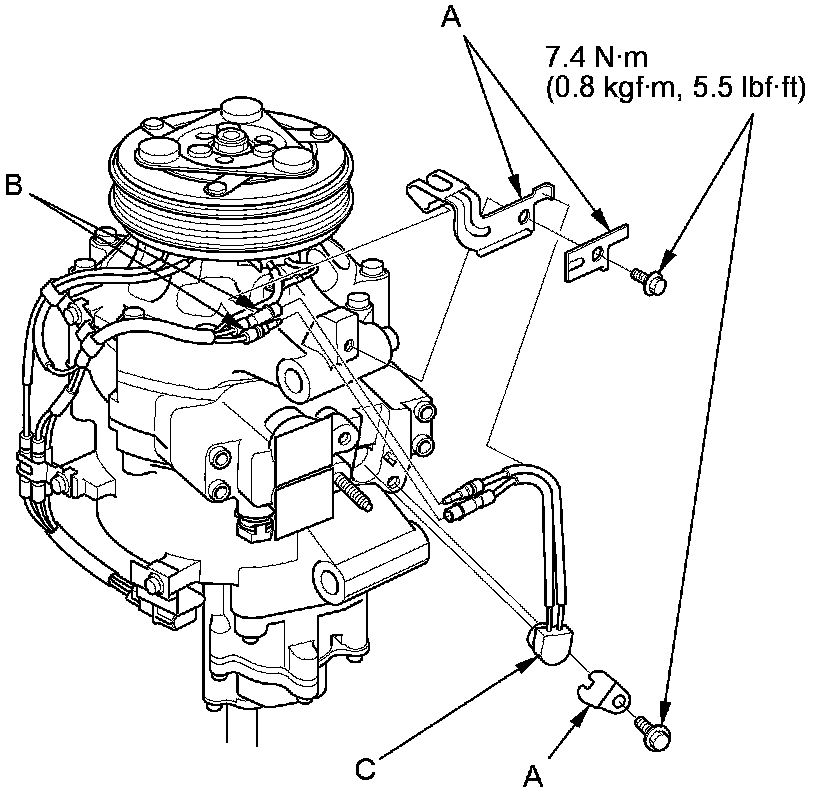 A

7.4 N·m
(0.8 kgf·m, 5.5 lbf·ft)

B

C

A