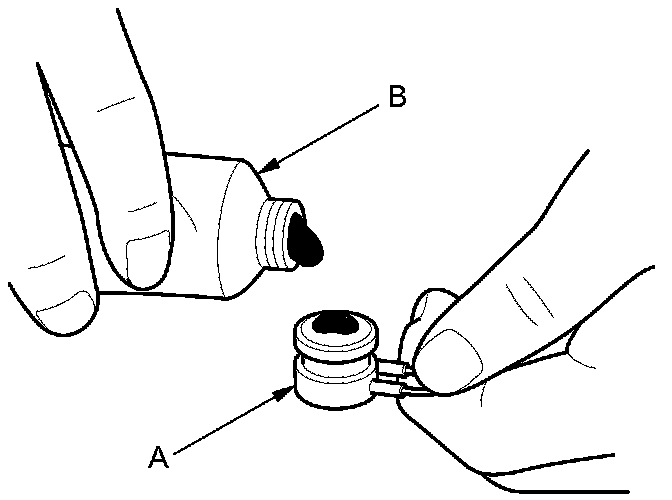 B

A