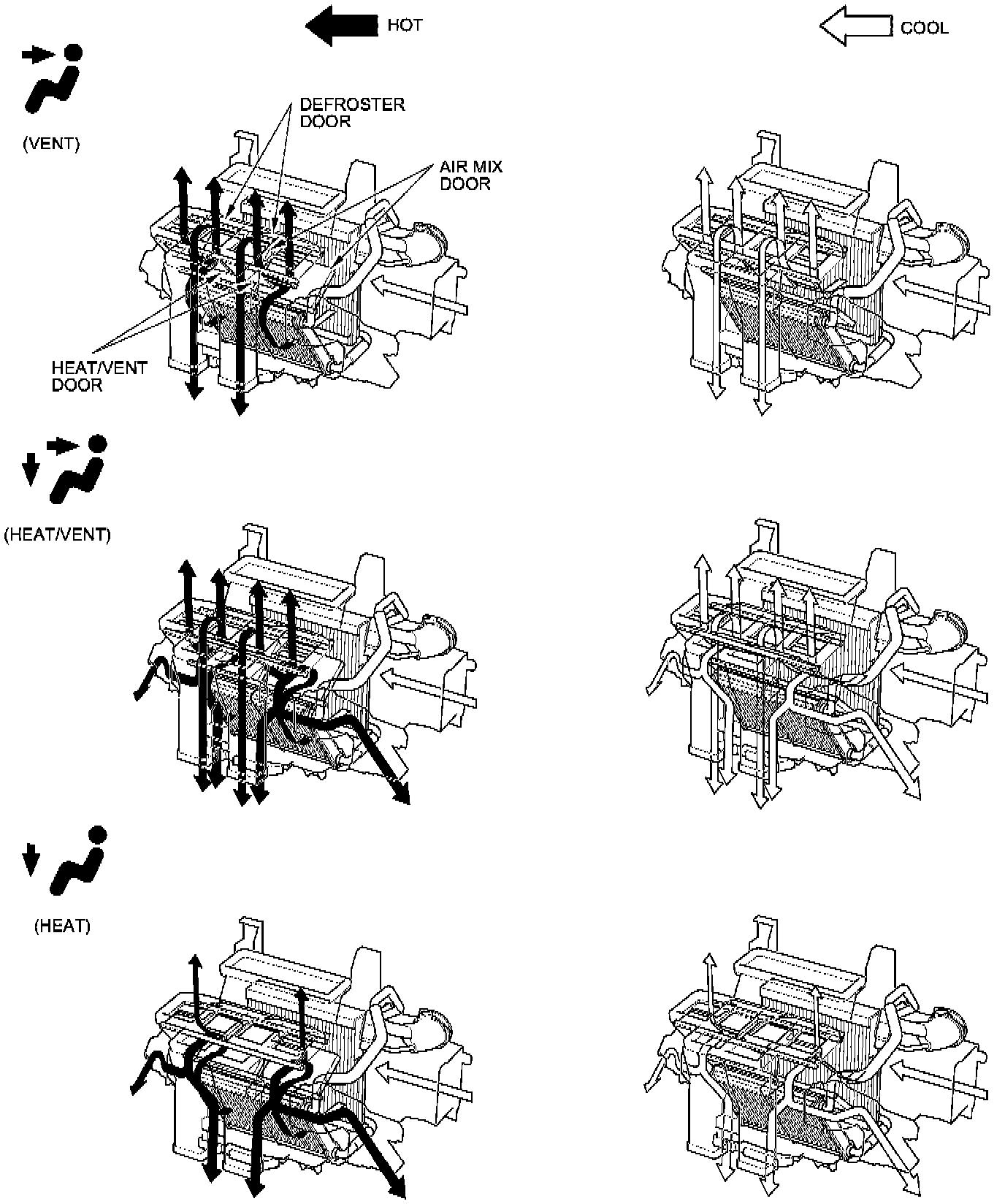 HOT

COOL

(VENT)

DEFROSTER DOOR

AIR MIX DOOR

HEAT/VENT DOOR

(HEAT/VENT)

(HEAT)