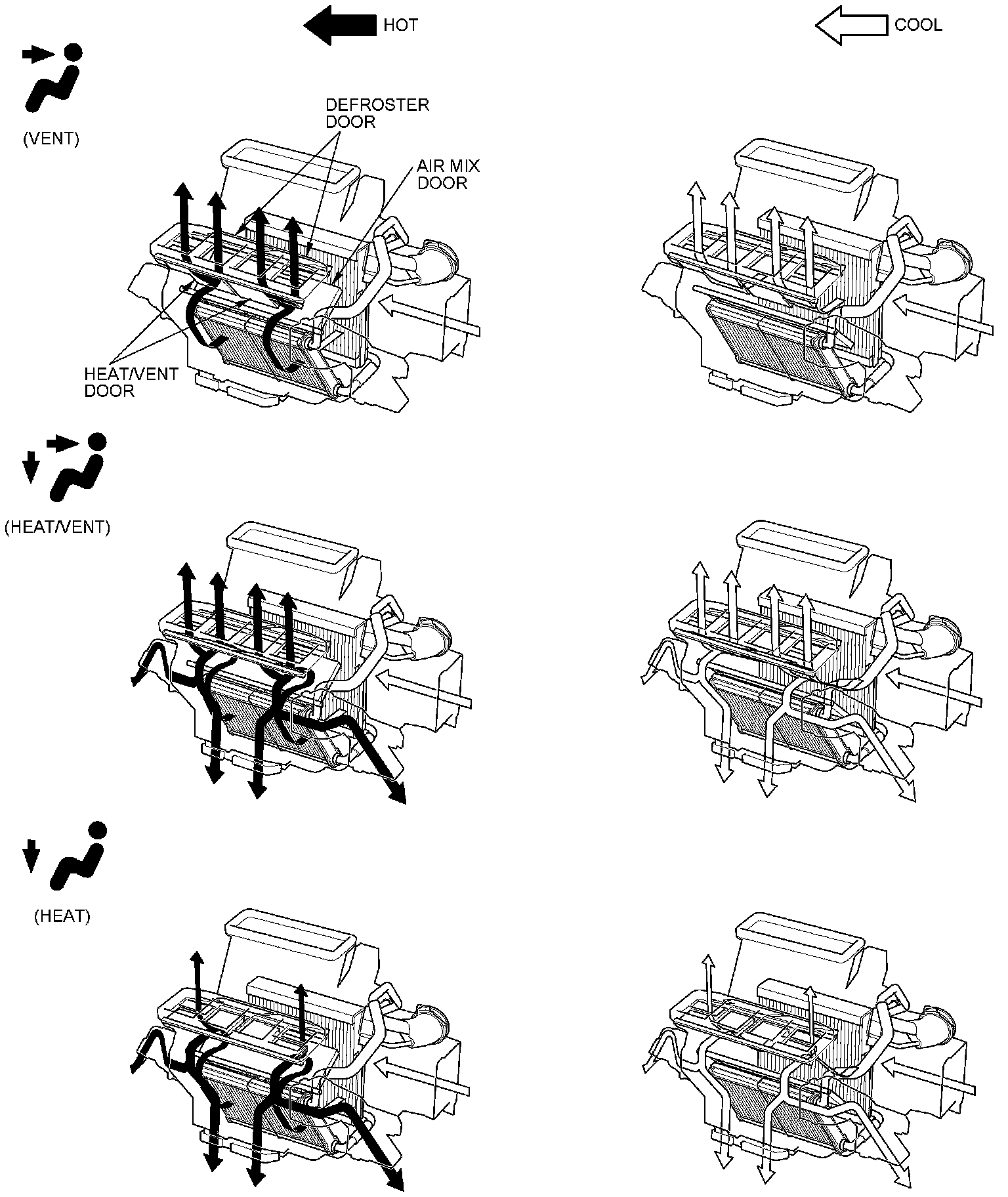 HOT

COOL

(VENT)

DEFROSTER DOOR

AIR MIX DOOR

HEAT/VENT DOOR

(HEAT/VENT)

(HEAT)