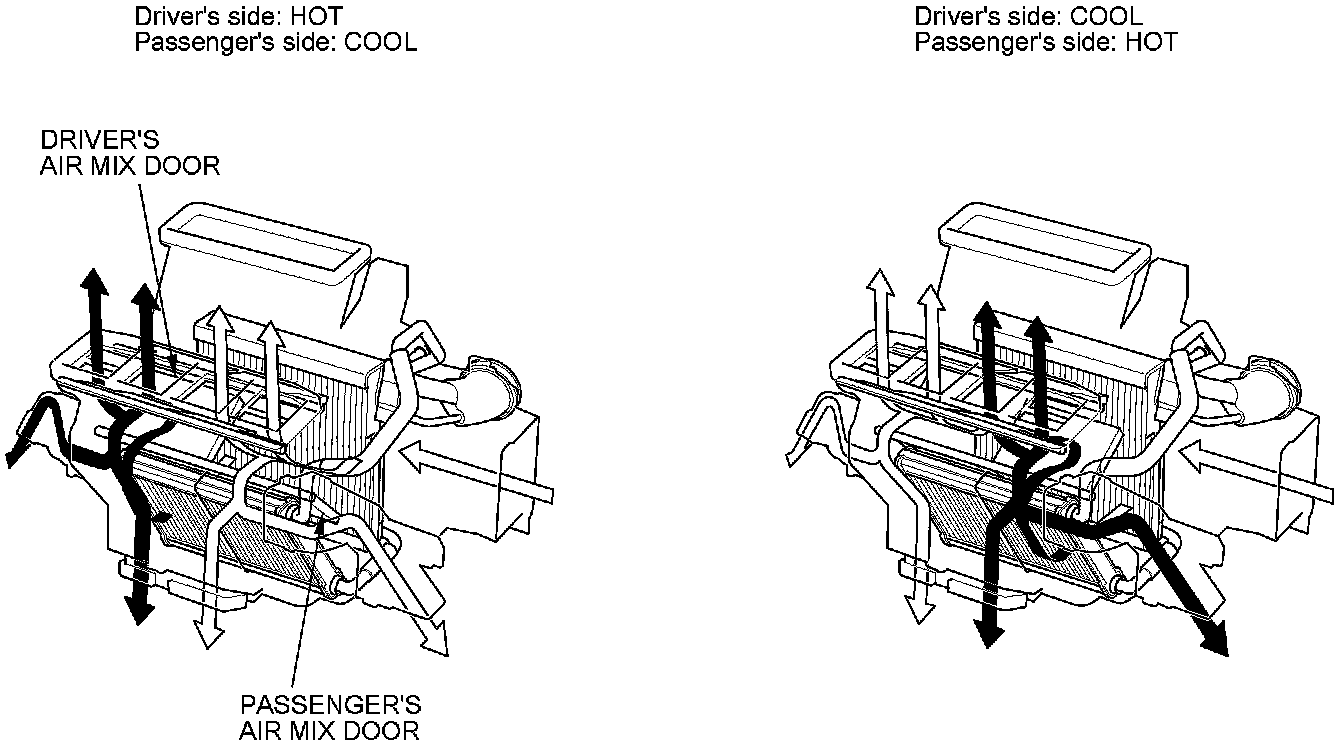 Driver's side: HOT
Passenger's side: COOL

DRIVER'S
AIR MIX DOOR

PASSENGER'S
AIR MIX DOOR

Driver's side: COOL
Passenger's side: HOT