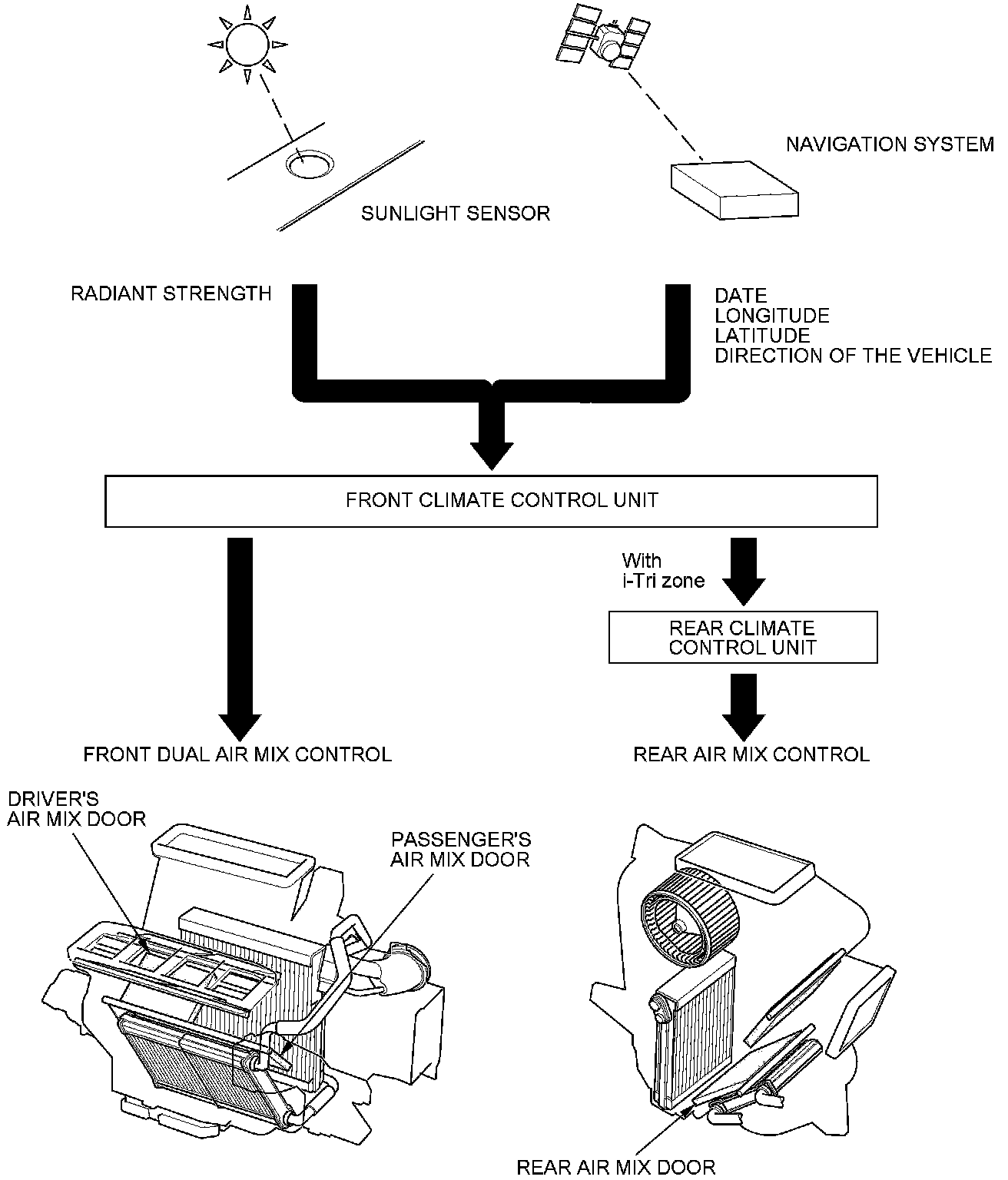 NAVIGATION SYSTEM

SUNLIGHT SENSOR

RADIANT STRENGTH

DATE
LONGITUDE
LATITUDE
DIRECTION OF THE VEHICLE

FRONT CLIMATE CONTROL UNIT

With
i-Tri zone

REAR CLIMATE
CONTROL UNIT

FRONT DUAL AIR MIX CONTROL

REAR AIR MIX CONTROL

DRIVER'S
AIR MIX DOOR

PASSENGER'S
AIR MIX DOOR

REAR AIR MIX DOOR