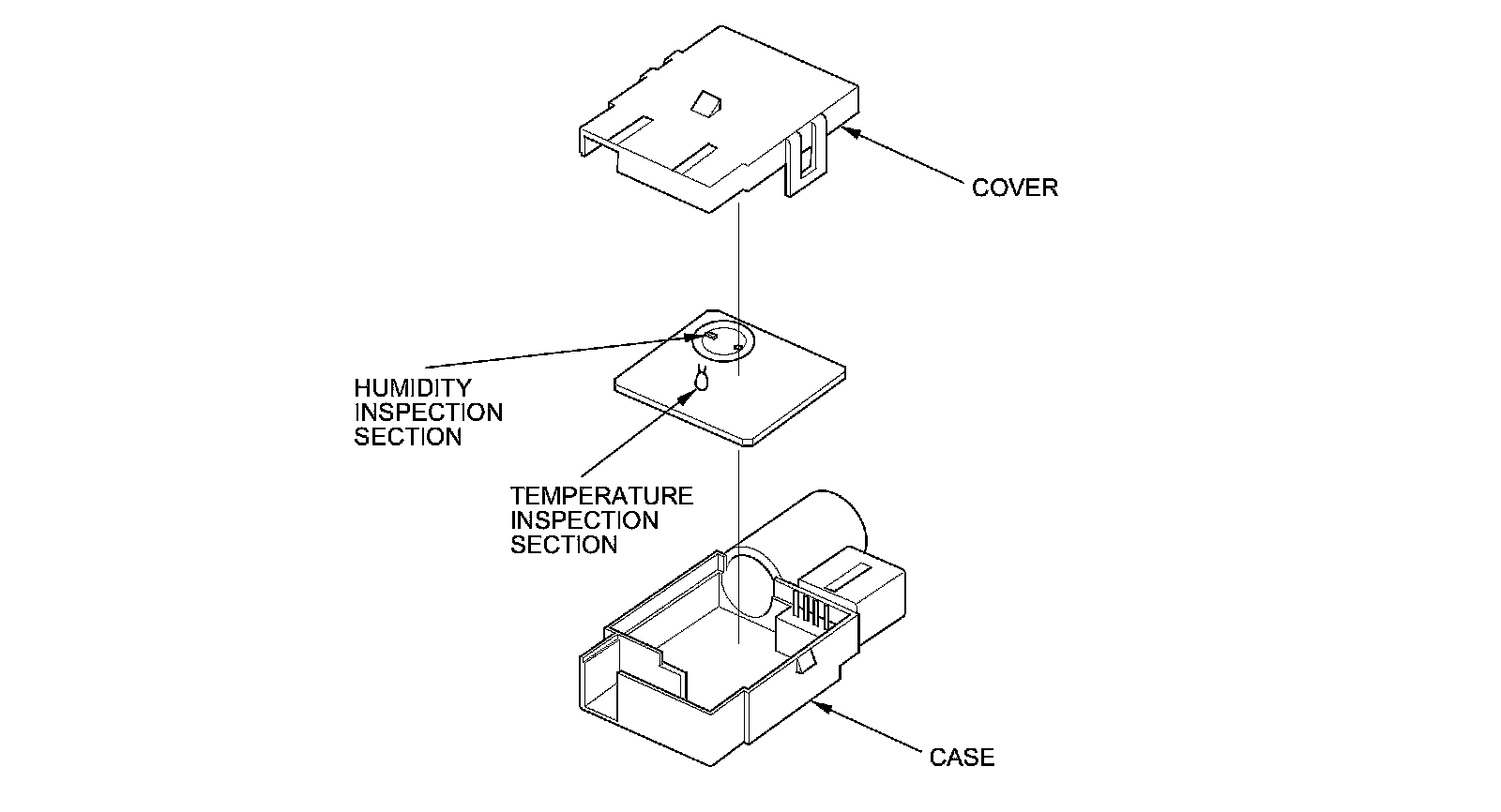 COVER

HUMIDITY INSPECTION SECTION

TEMPERATURE INSPECTION SECTION

CASE