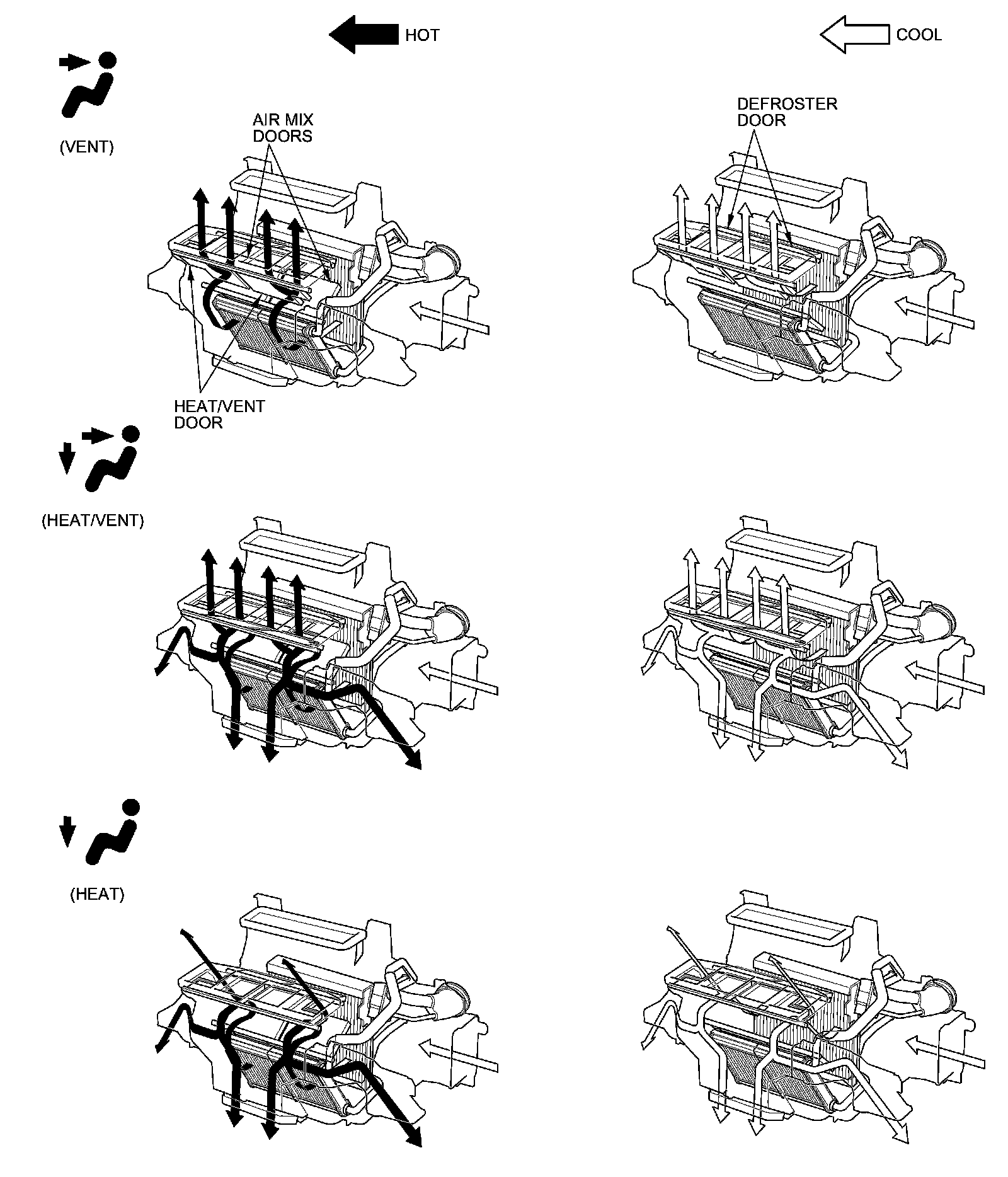 HOT

COOL

(VENT)

AIR MIX DOORS

DEFROSTER DOOR

HEAT/VENT DOOR

(HEAT/VENT)

(HEAT)