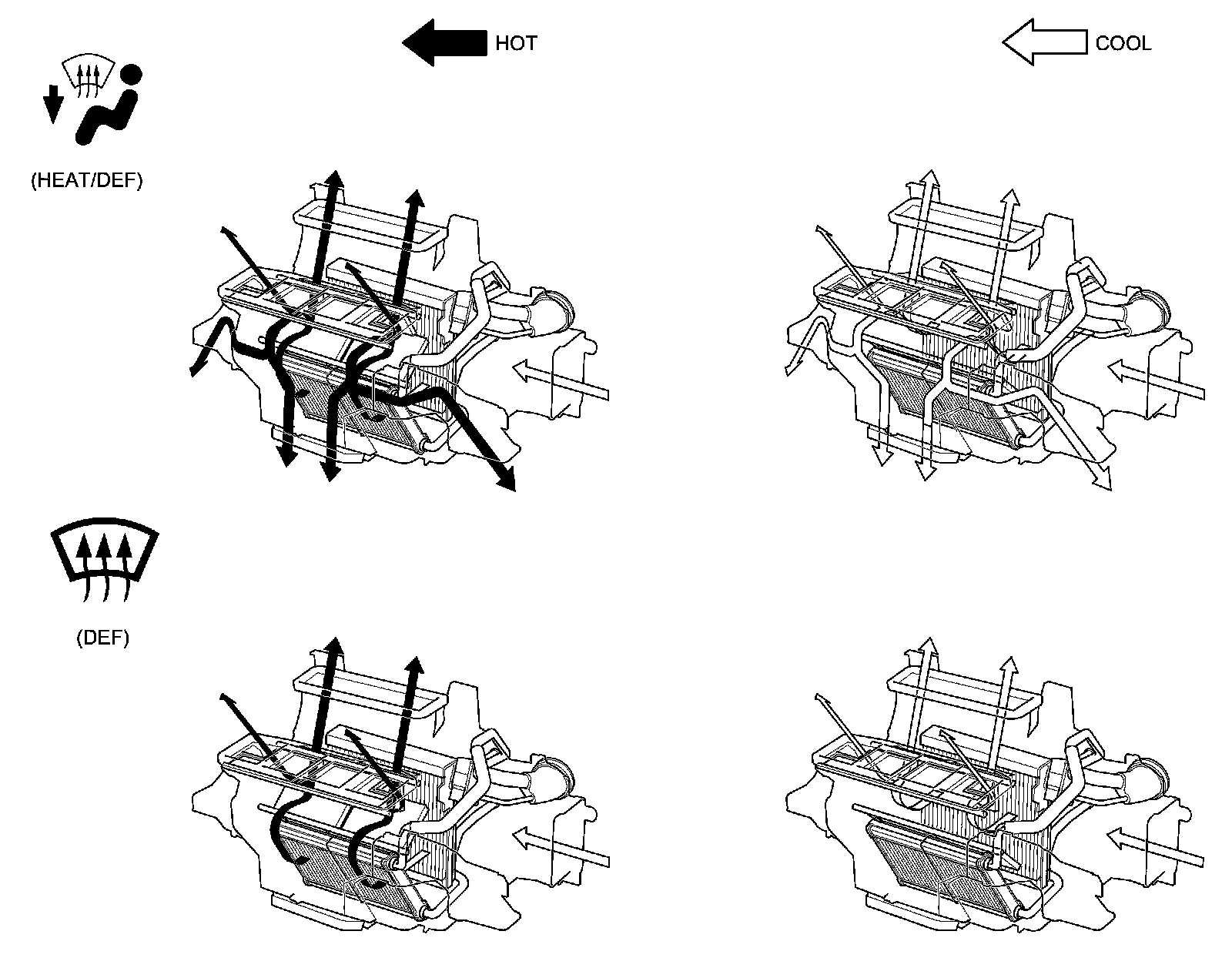 HOT

COOL

(HEAT/DEF)

(DEF)