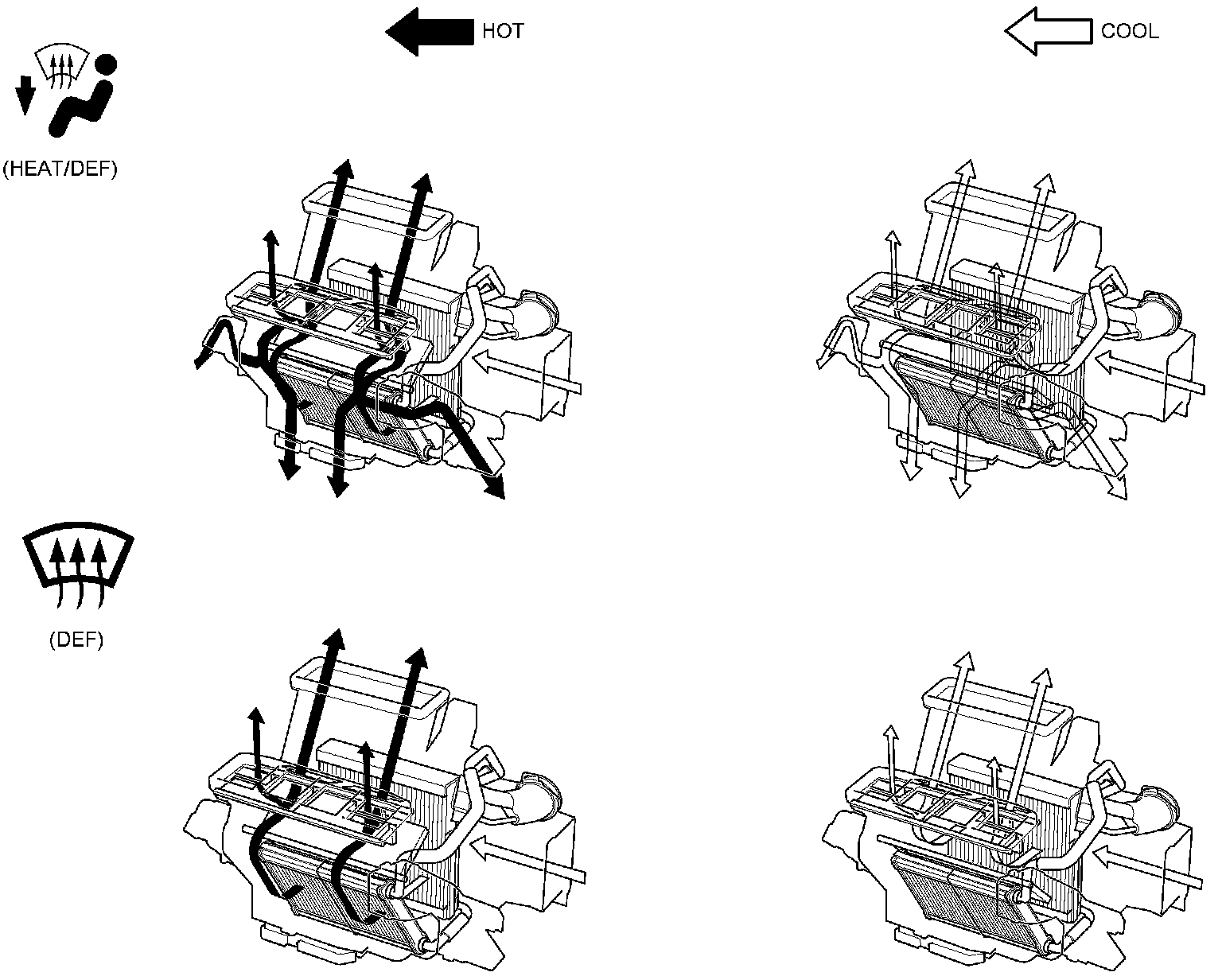 HOT

COOL

(HEAT/DEF)

(DEF)