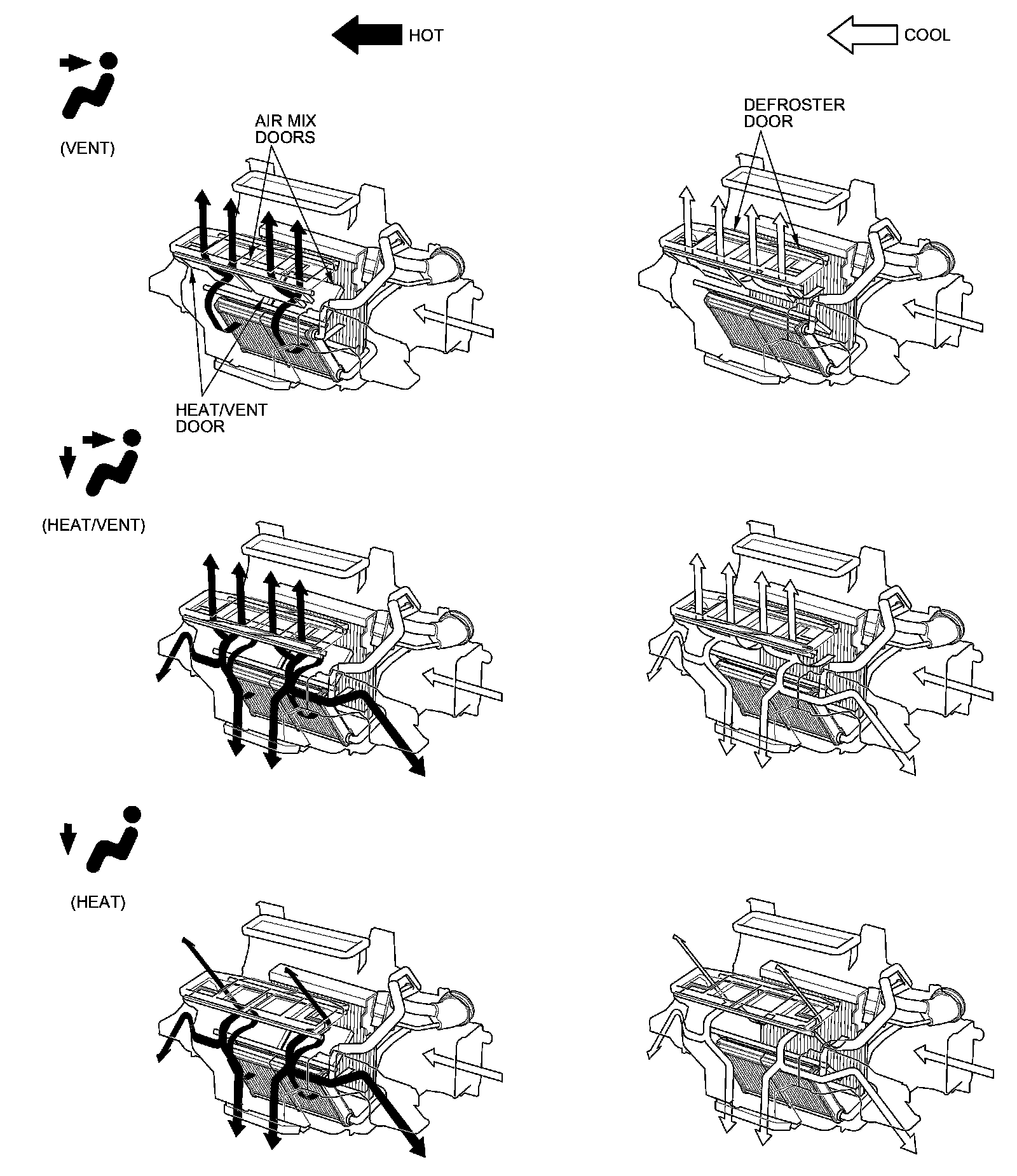 HOT

COOL

(VENT)

AIR MIX DOORS

DEFROSTER DOOR

HEAT/VENT DOOR

(HEAT/VENT)

(HEAT)