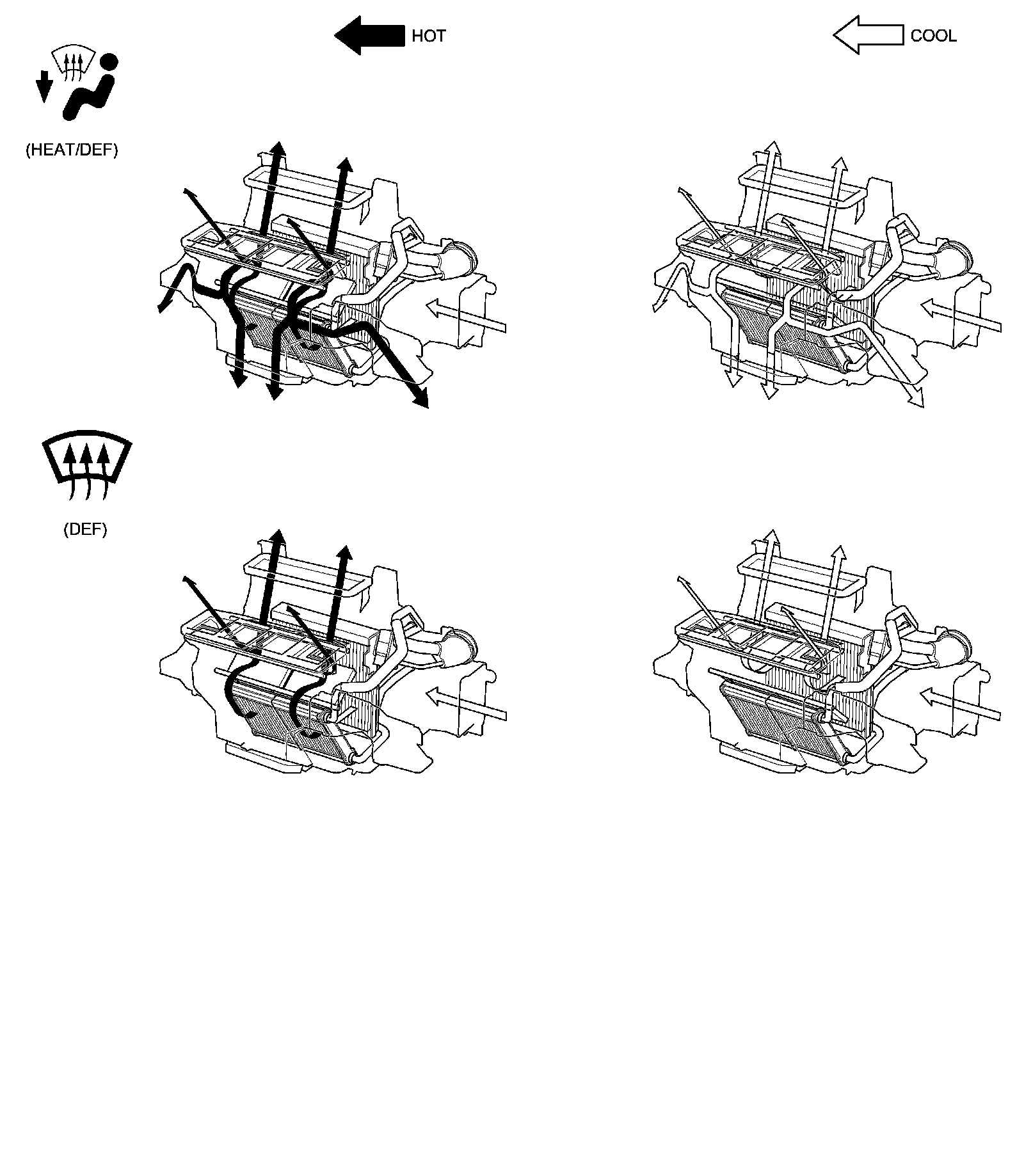 HOT

COOL

(HEAT/DEF)

(DEF)