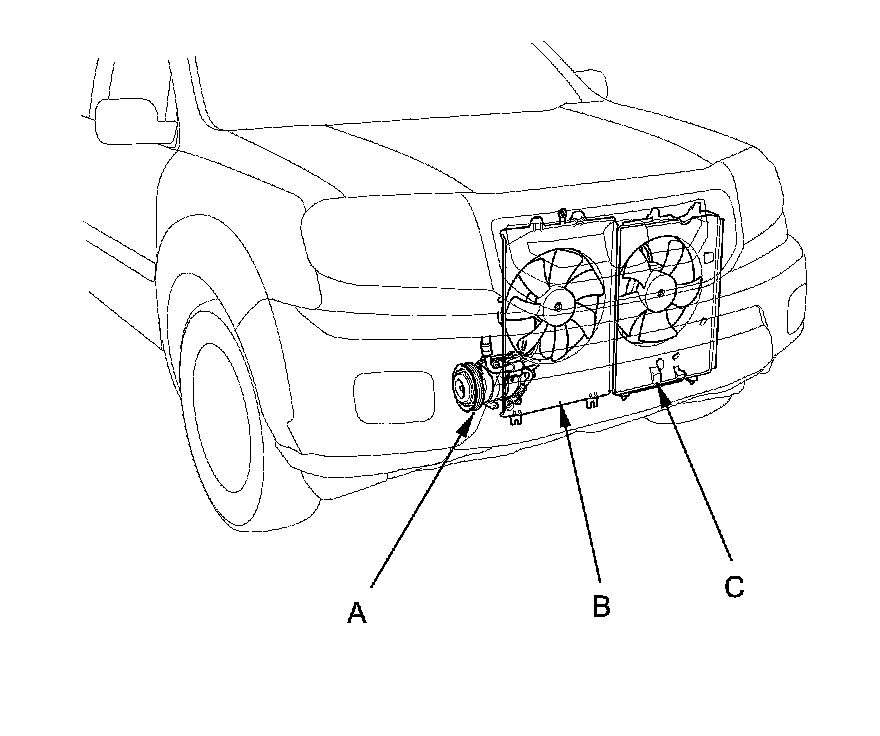 A
B
C